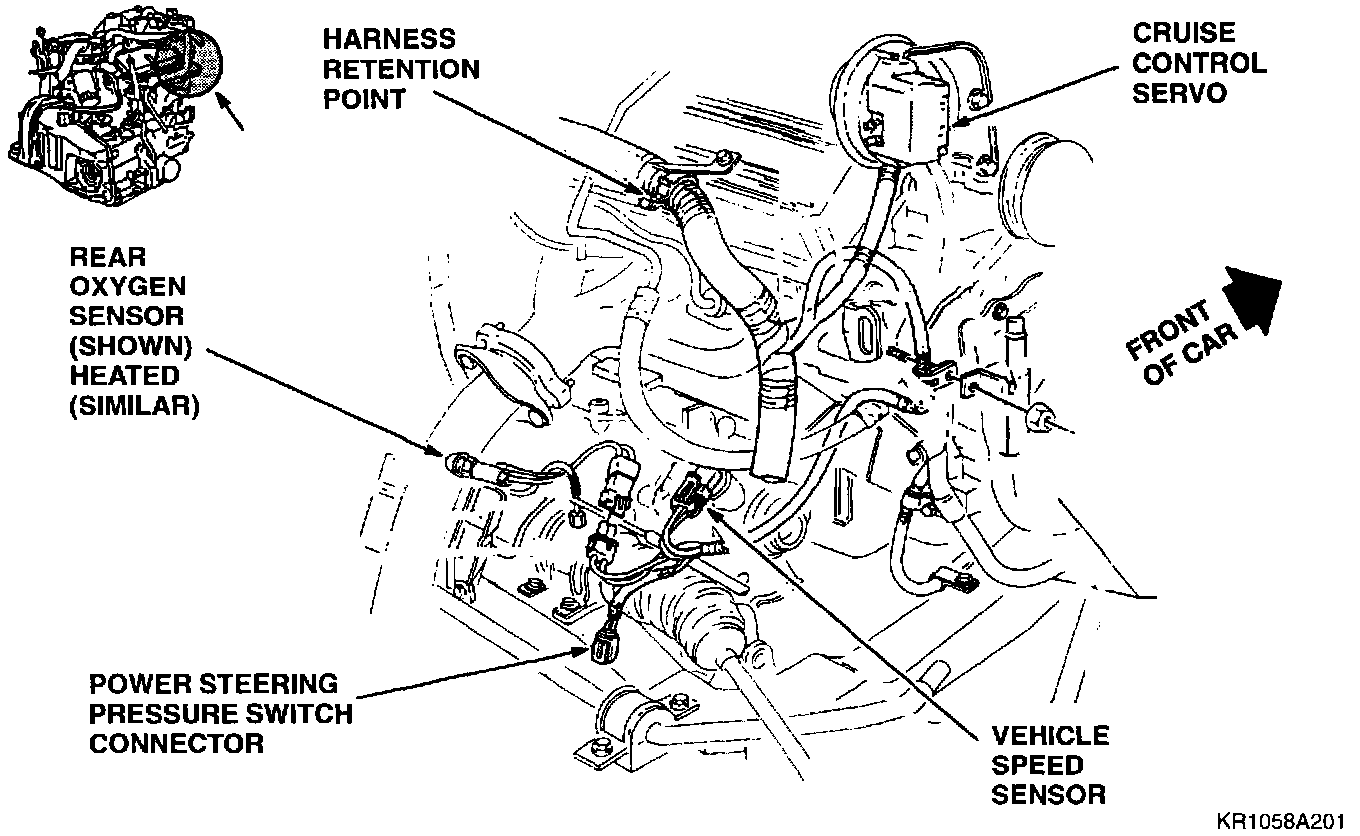 HARNESS RETENTION POINT

CRUISE CONTROL SERVO

REAR OXYGEN SENSOR (SHOWN) HEATED (SIMILAR)

FRONT OF CAR

POWER STEERING PRESSURE SWITCH CONNECTOR

VEHICLE SPEED SENSOR

KR1058A201