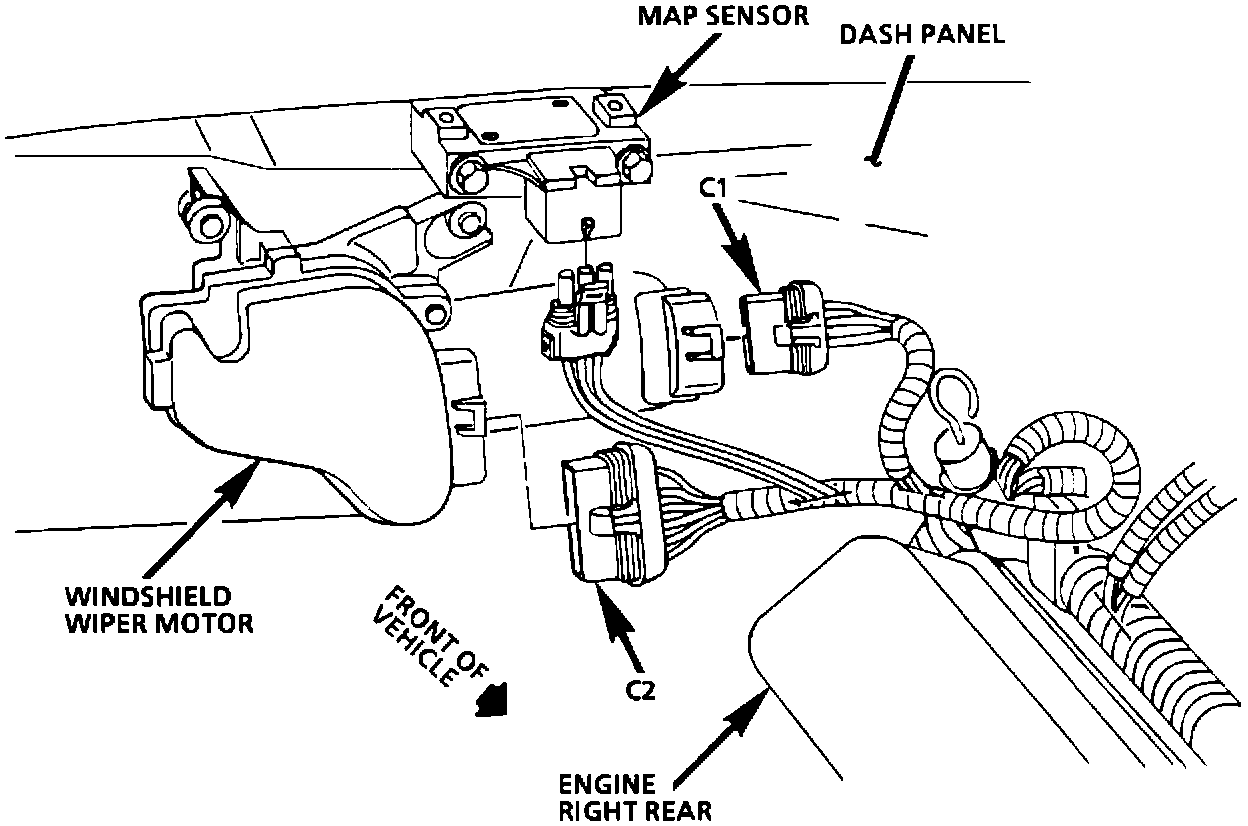 MAP SENSOR

DASH PANEL

C1

WINDSHIELD WIPER MOTOR

FRONT OF VEHICLE

C2

ENGINE RIGHT REAR