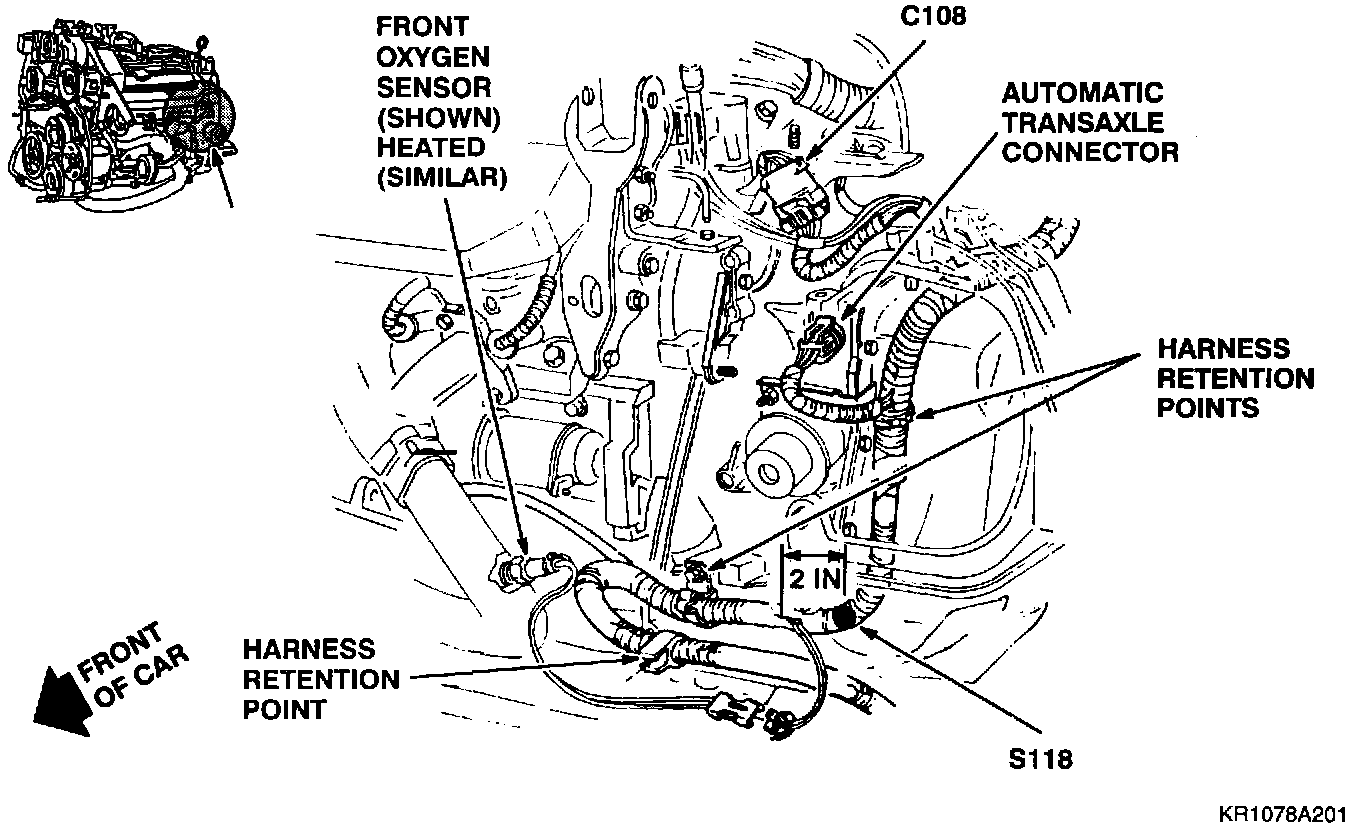 FRONT OXYGEN SENSOR (SHOWN) HEATED (SIMILAR)

C108

AUTOMATIC TRANSAXLE CONNECTOR

HARNESS RETENTION POINTS

2 IN

FRONT OF CAR

HARNESS RETENTION POINT

S118

KR1078A201