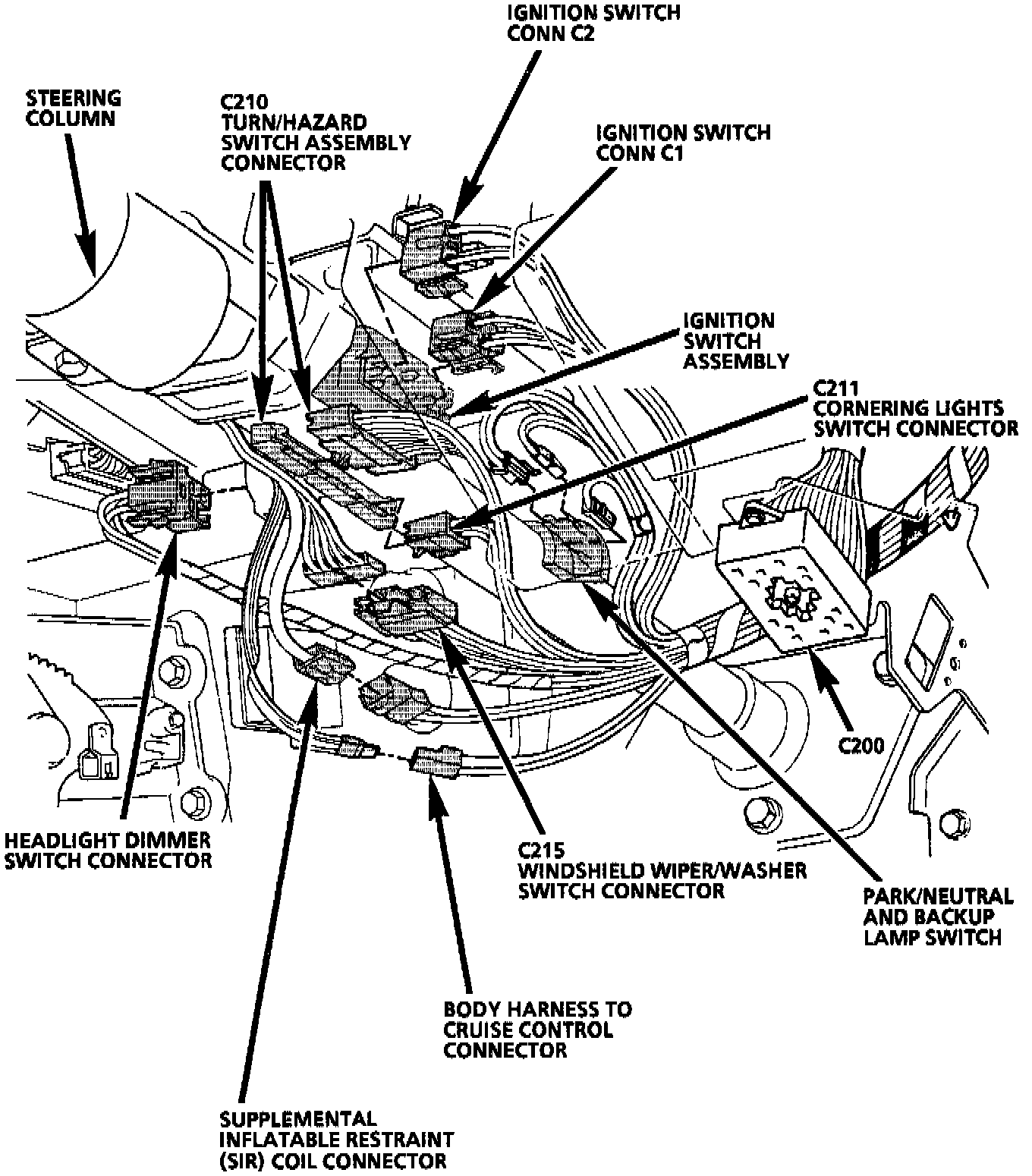 IGNITION SWITCH CONN C2

STEERING COLUMN

C210 TURN/HAZARD SWITCH ASSEMBLY CONNECTOR

IGNITION SWITCH CONN C1

IGNITION SWITCH ASSEMBLY

C211 CORNERING LIGHTS SWITCH CONNECTOR

C200

HEADLIGHT DIMMER SWITCH CONNECTOR

C215 WINDSHIELD WIPER/WASHER SWITCH CONNECTOR

PARK/NEUTRAL AND BACKUP LAMP SWITCH

BODY HARNESS TO CRUISE CONTROL CONNECTOR

SUPPLEMENTAL INFLATABLE RESTRAINT (SIR) COIL CONNECTOR