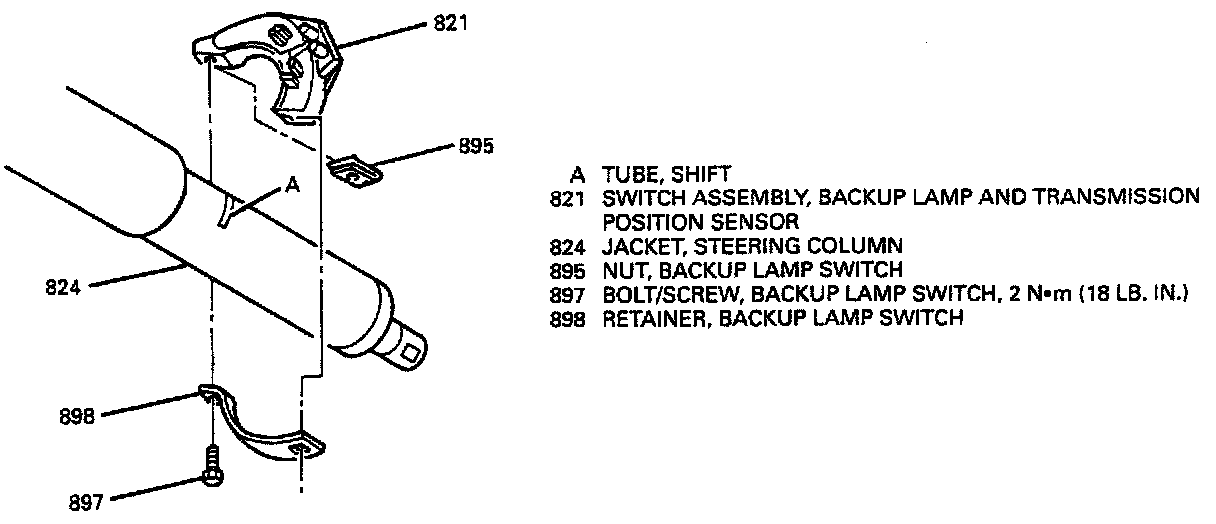 821

895

A

824

898

897

A TUBE, SHIFT
821 SWITCH ASSEMBLY, BACKUP LAMP AND TRANSMISSION POSITION SENSOR
824 JACKET, STEERING COLUMN
895 NUT, BACKUP LAMP SWITCH
897 BOLT/SCREW, BACKUP LAMP SWITCH, 2 N•m (18 LB. IN.)
898 RETAINER, BACKUP LAMP SWITCH