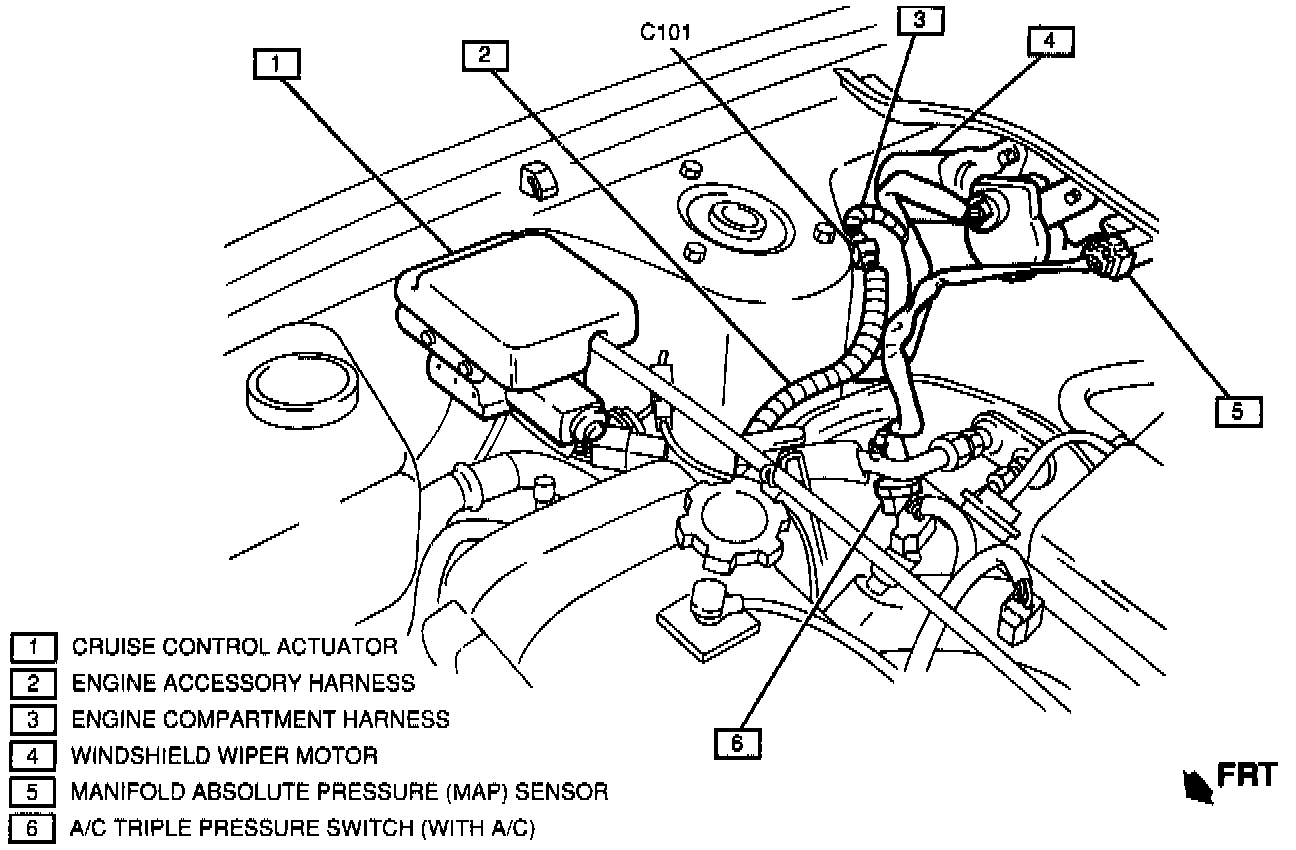 1
2
C101
3
4
5
6

1 CRUISE CONTROL ACTUATOR
2 ENGINE ACCESSORY HARNESS
3 ENGINE COMPARTMENT HARNESS
4 WINDSHIELD WIPER MOTOR
5 MANIFOLD ABSOLUTE PRESSURE (MAP) SENSOR
6 A/C TRIPLE PRESSURE SWITCH (WITH A/C)

FRT