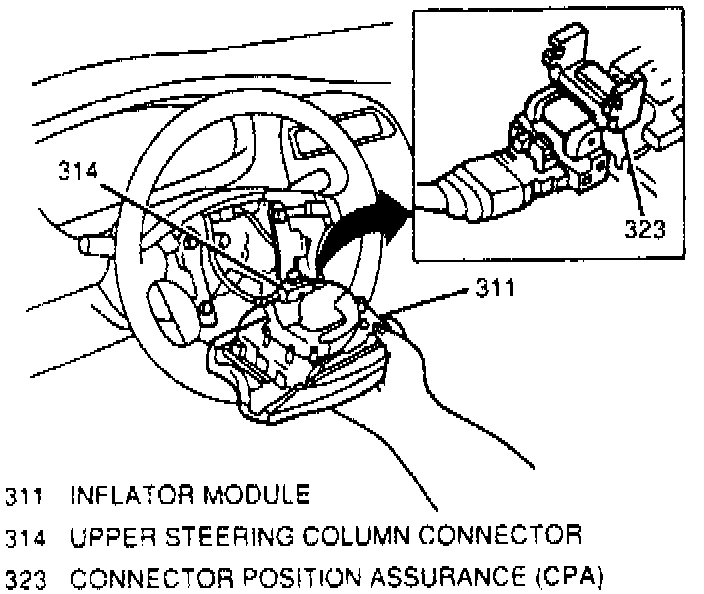 314

323

311

311 INFLATOR MODULE
314 UPPER STEERING COLUMN CONNECTOR
323 CONNECTOR POSITION ASSURANCE (CPA)