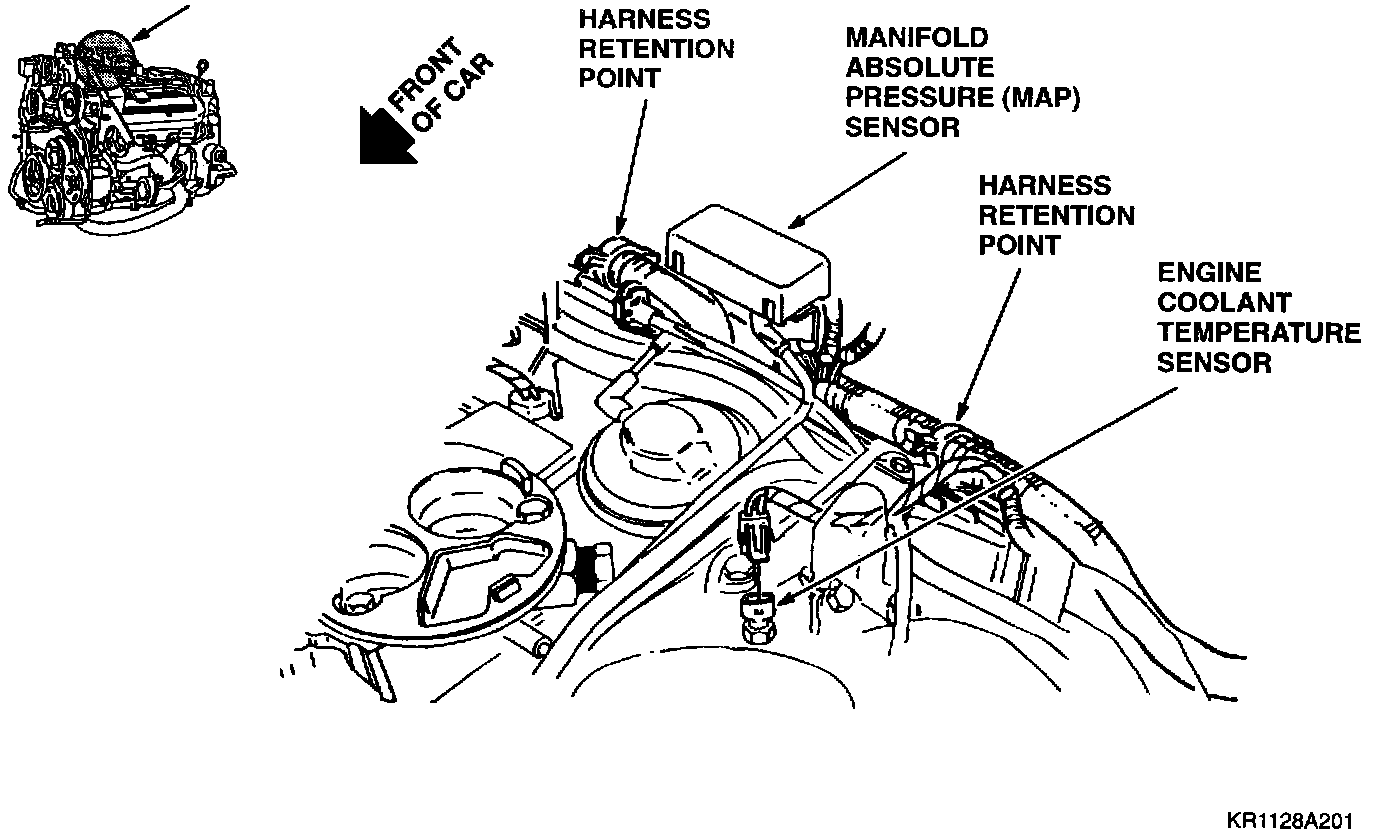 FRONT OF CAR

HARNESS RETENTION POINT

MANIFOLD ABSOLUTE PRESSURE (MAP) SENSOR

HARNESS RETENTION POINT

ENGINE COOLANT TEMPERATURE SENSOR

KR1128A201