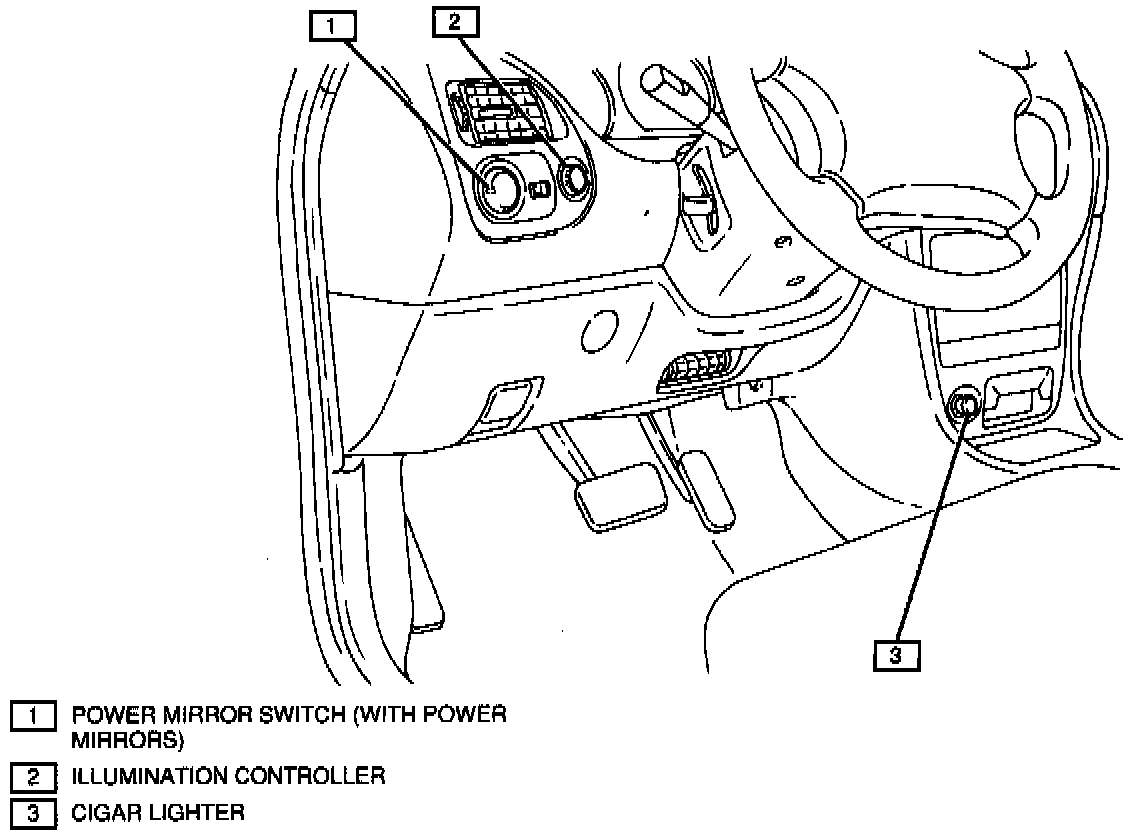 1

2

3

1 POWER MIRROR SWITCH (WITH POWER MIRRORS)

2 ILLUMINATION CONTROLLER

3 CIGAR LIGHTER