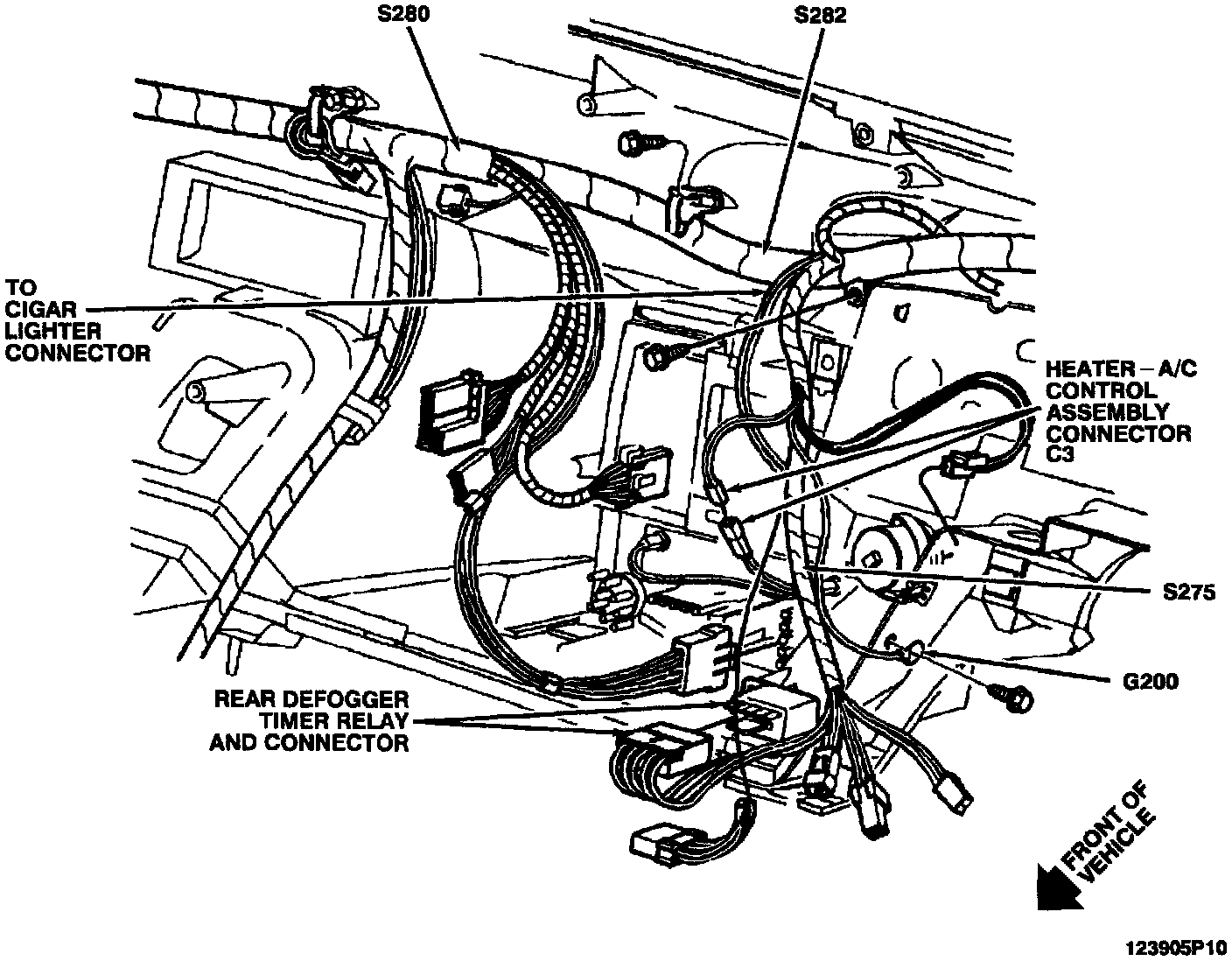 S280

S282

TO CIGAR LIGHTER CONNECTOR

HEATER – A/C CONTROL ASSEMBLY CONNECTOR C3

S275

G200

REAR DEFOGGER TIMER RELAY AND CONNECTOR

FRONT OF VEHICLE

123905P10