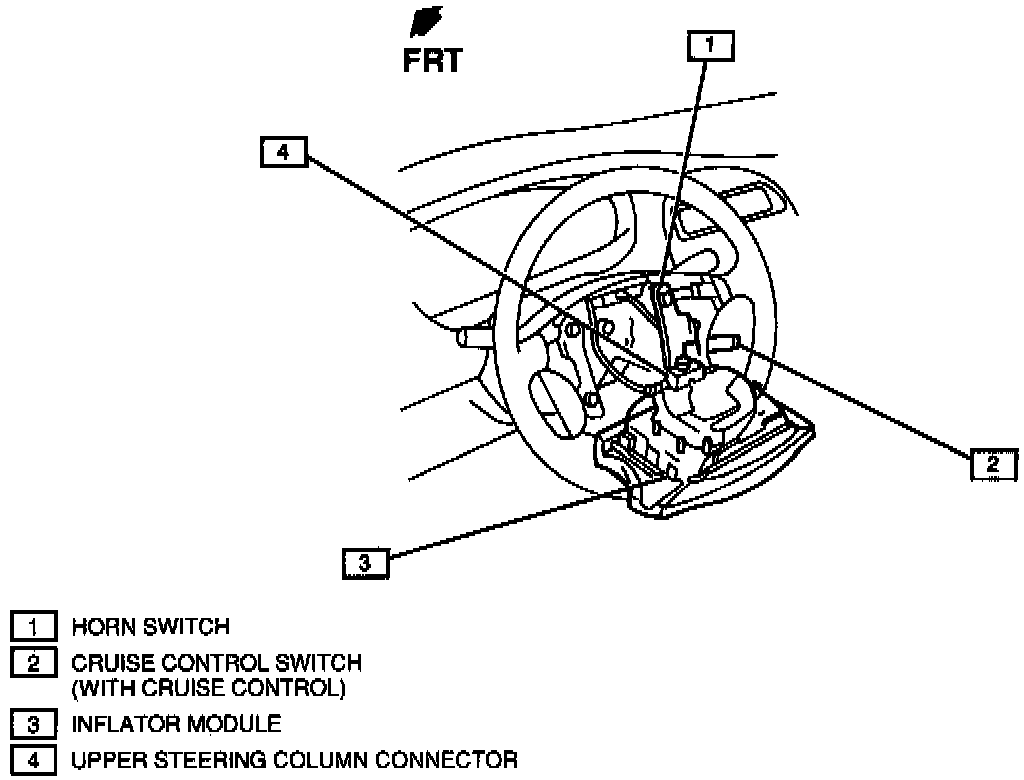 FRT

1

4

2

3

1 HORN SWITCH
2 CRUISE CONTROL SWITCH (WITH CRUISE CONTROL)
3 INFLATOR MODULE
4 UPPER STEERING COLUMN CONNECTOR