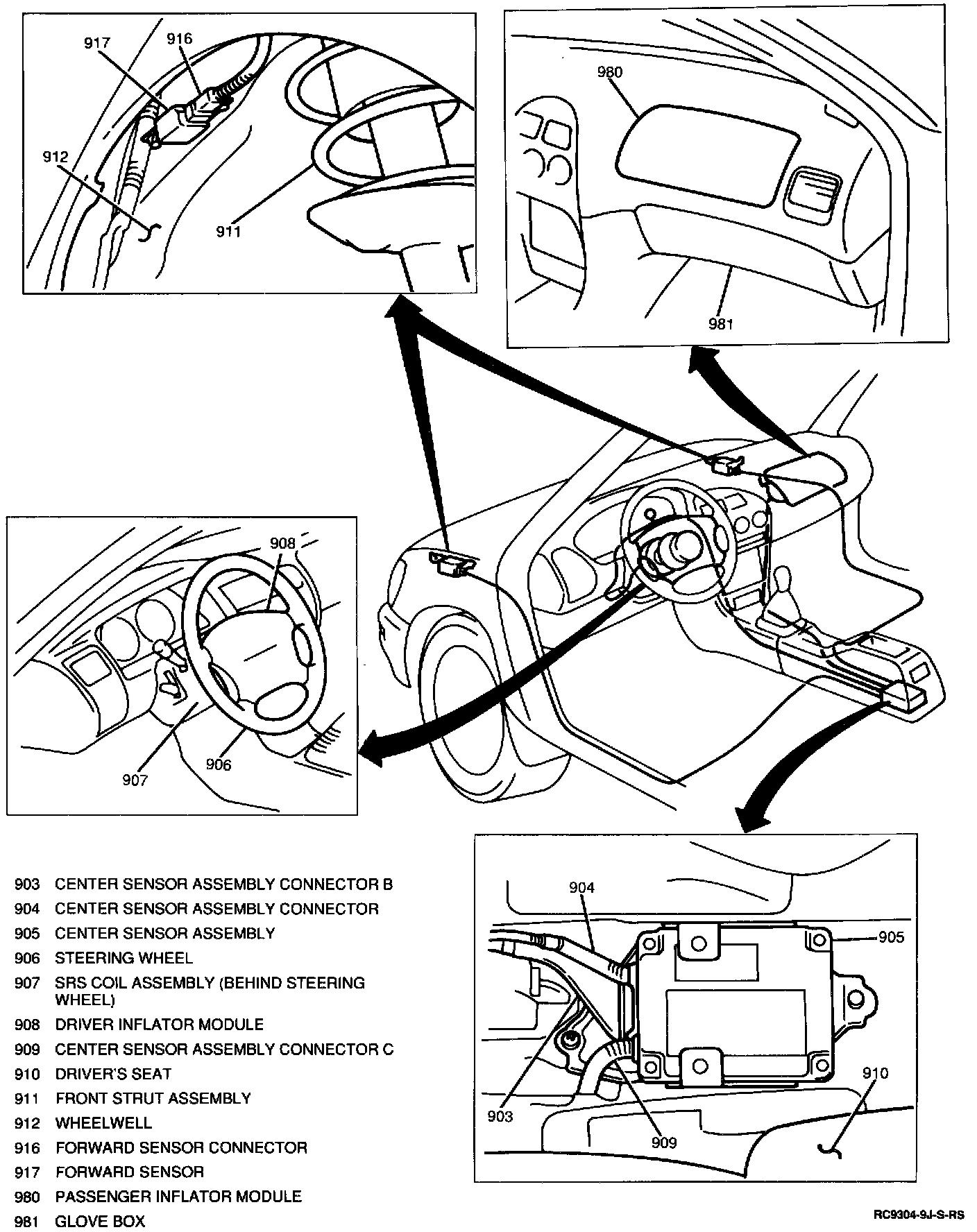 917
916
912
911

980
981

908
907
906

904
905
903
909
910

903 CENTER SENSOR ASSEMBLY CONNECTOR B
904 CENTER SENSOR ASSEMBLY CONNECTOR
905 CENTER SENSOR ASSEMBLY
906 STEERING WHEEL
907 SRS COIL ASSEMBLY (BEHIND STEERING WHEEL)
908 DRIVER INFLATOR MODULE
909 CENTER SENSOR ASSEMBLY CONNECTOR C
910 DRIVER'S SEAT
911 FRONT STRUT ASSEMBLY
912 WHEELWELL
916 FORWARD SENSOR CONNECTOR
917 FORWARD SENSOR
980 PASSENGER INFLATOR MODULE
981 GLOVE BOX

RC9304-9J-S-RS