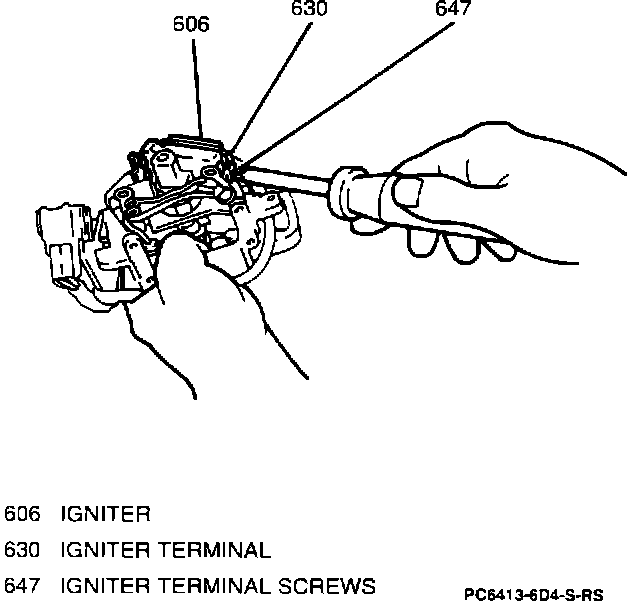 606
630
647

606 IGNITER
630 IGNITER TERMINAL
647 IGNITER TERMINAL SCREWS

PC6413-6D4-S-RS