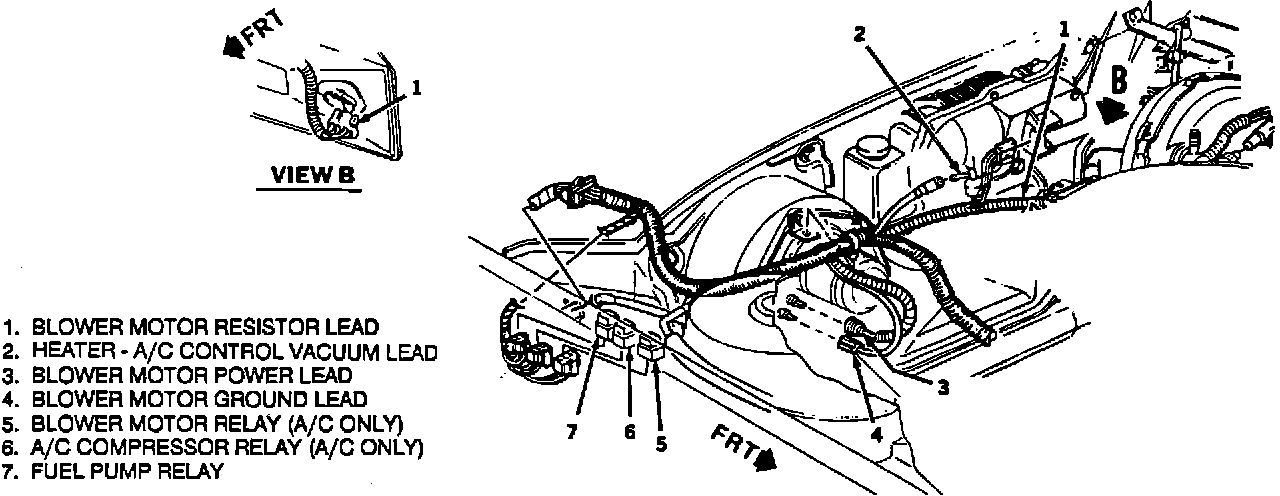 FRT

1

VIEW B

2

1

B

3

4

7

6

5

FRT

1. BLOWER MOTOR RESISTOR LEAD
2. HEATER - A/C CONTROL VACUUM LEAD
3. BLOWER MOTOR POWER LEAD
4. BLOWER MOTOR GROUND LEAD
5. BLOWER MOTOR RELAY (A/C ONLY)
6. A/C COMPRESSOR RELAY (A/C ONLY)
7. FUEL PUMP RELAY