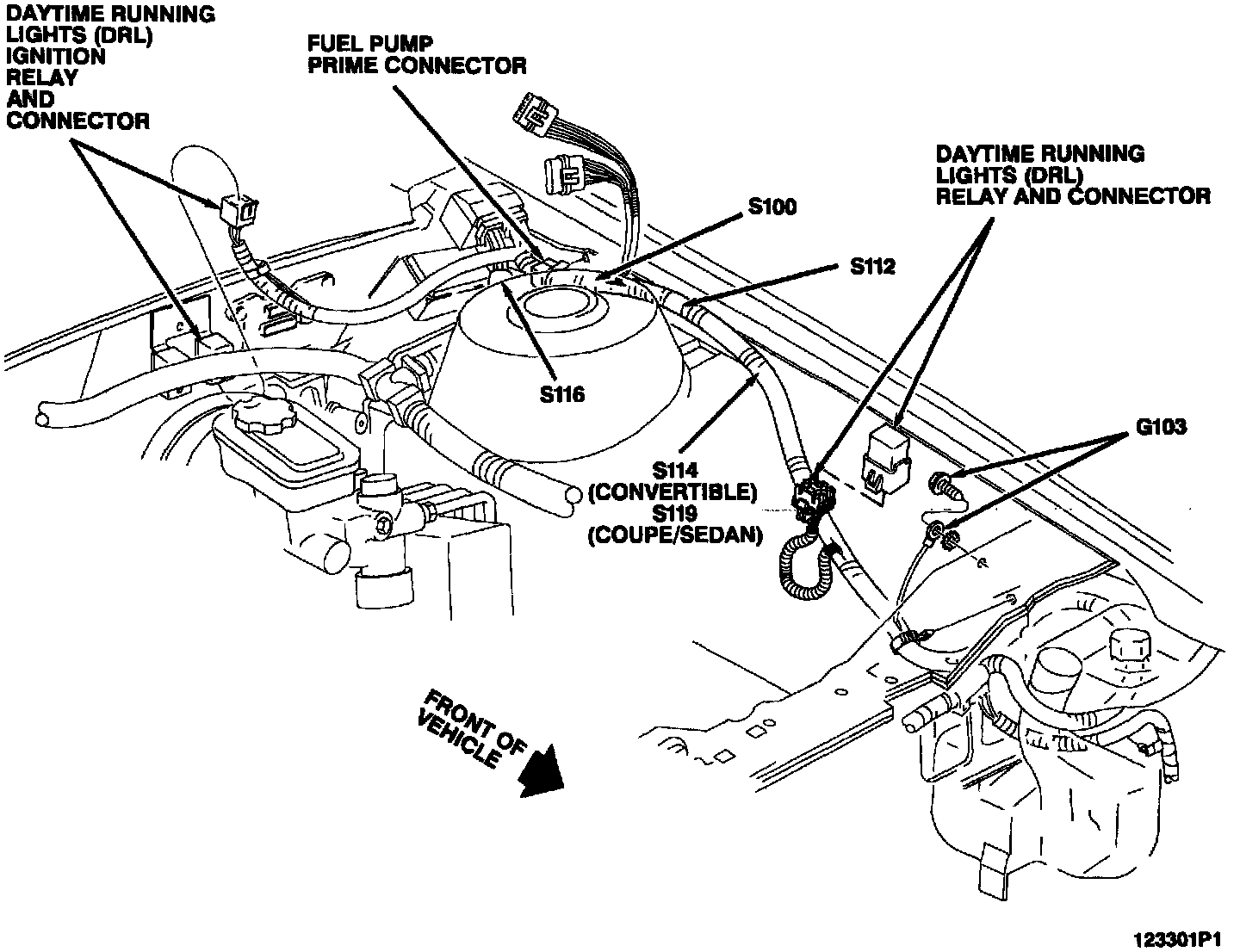 DAYTIME RUNNING LIGHTS (DRL) IGNITION RELAY AND CONNECTOR

FUEL PUMP PRIME CONNECTOR

DAYTIME RUNNING LIGHTS (DRL) RELAY AND CONNECTOR

S100

S112

S116

S114 (CONVERTIBLE) S119 (COUPE/SEDAN)

G103

FRONT OF VEHICLE

123301P1