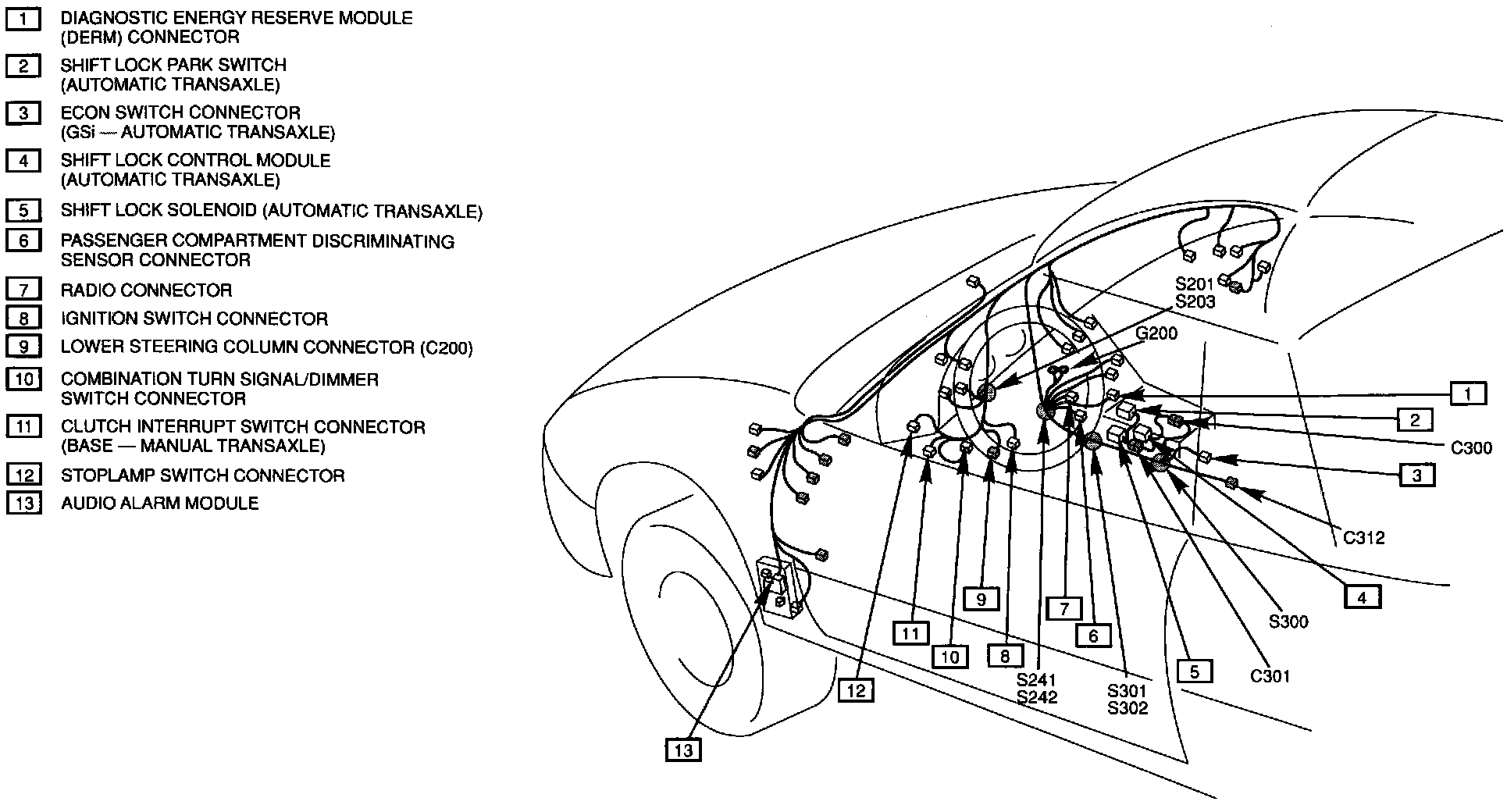 1 DIAGNOSTIC ENERGY RESERVE MODULE (DERM) CONNECTOR
2 SHIFT LOCK PARK SWITCH (AUTOMATIC TRANSAXLE)
3 ECON SWITCH CONNECTOR (GSi — AUTOMATIC TRANSAXLE)
4 SHIFT LOCK CONTROL MODULE (AUTOMATIC TRANSAXLE)
5 SHIFT LOCK SOLENOID (AUTOMATIC TRANSAXLE)
6 PASSENGER COMPARTMENT DISCRIMINATING SENSOR CONNECTOR
7 RADIO CONNECTOR
8 IGNITION SWITCH CONNECTOR
9 LOWER STEERING COLUMN CONNECTOR (C200)
10 COMBINATION TURN SIGNAL/DIMMER SWITCH CONNECTOR
11 CLUTCH INTERRUPT SWITCH CONNECTOR (BASE — MANUAL TRANSAXLE)
12 STOPLAMP SWITCH CONNECTOR
13 AUDIO ALARM MODULE

S201
S203
G200
1
2
C300
3
C312
4
S300
C301
5
S301
S302
6
7
S241
S242
8
9
10
11
12
13