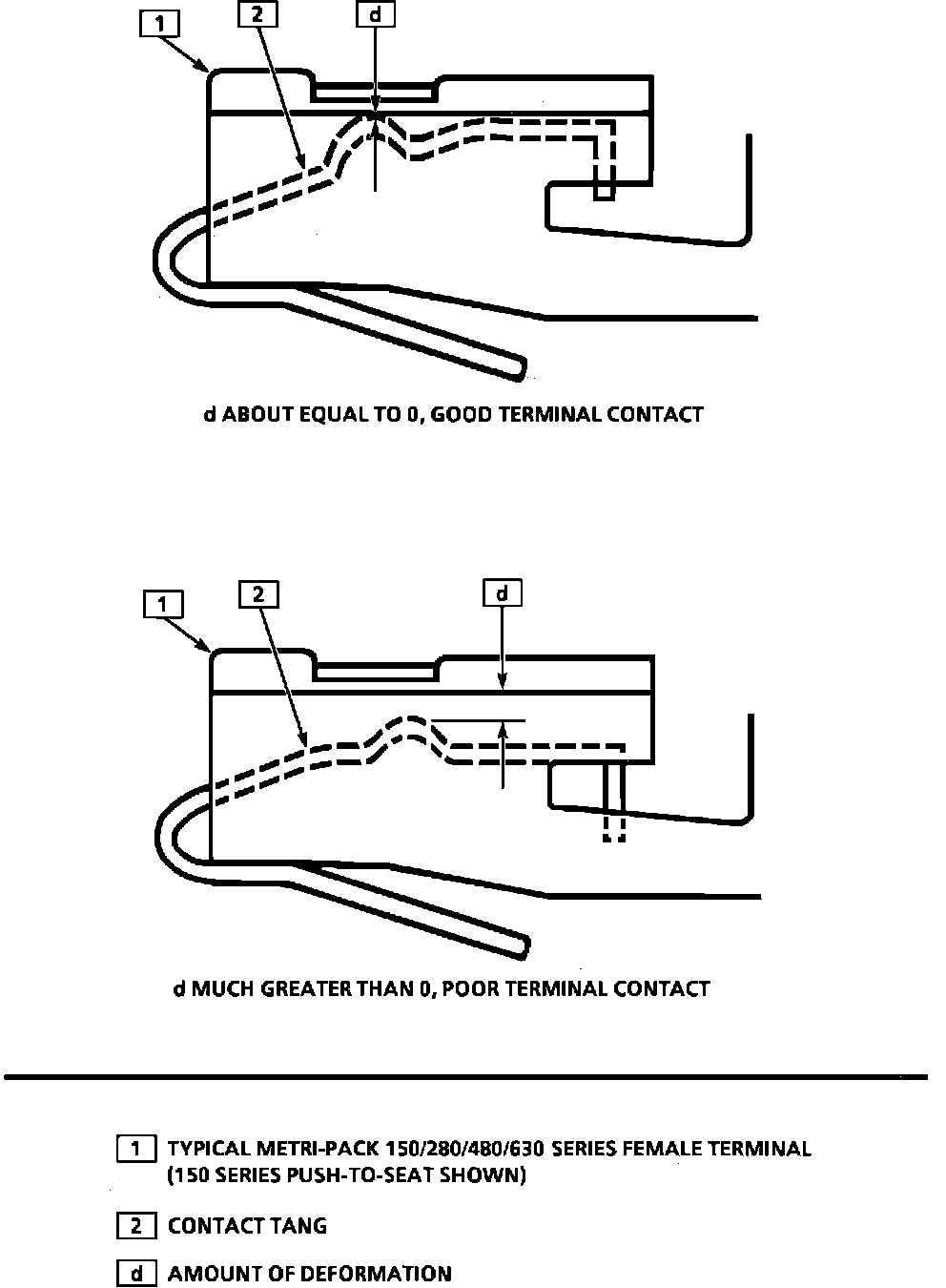 1
2
d

d ABOUT EQUAL TO 0, GOOD TERMINAL CONTACT

1
2
d

d MUCH GREATER THAN 0, POOR TERMINAL CONTACT

1 TYPICAL METRI-PACK 150/280/480/630 SERIES FEMALE TERMINAL (150 SERIES PUSH-TO-SEAT SHOWN)

2 CONTACT TANG

d AMOUNT OF DEFORMATION