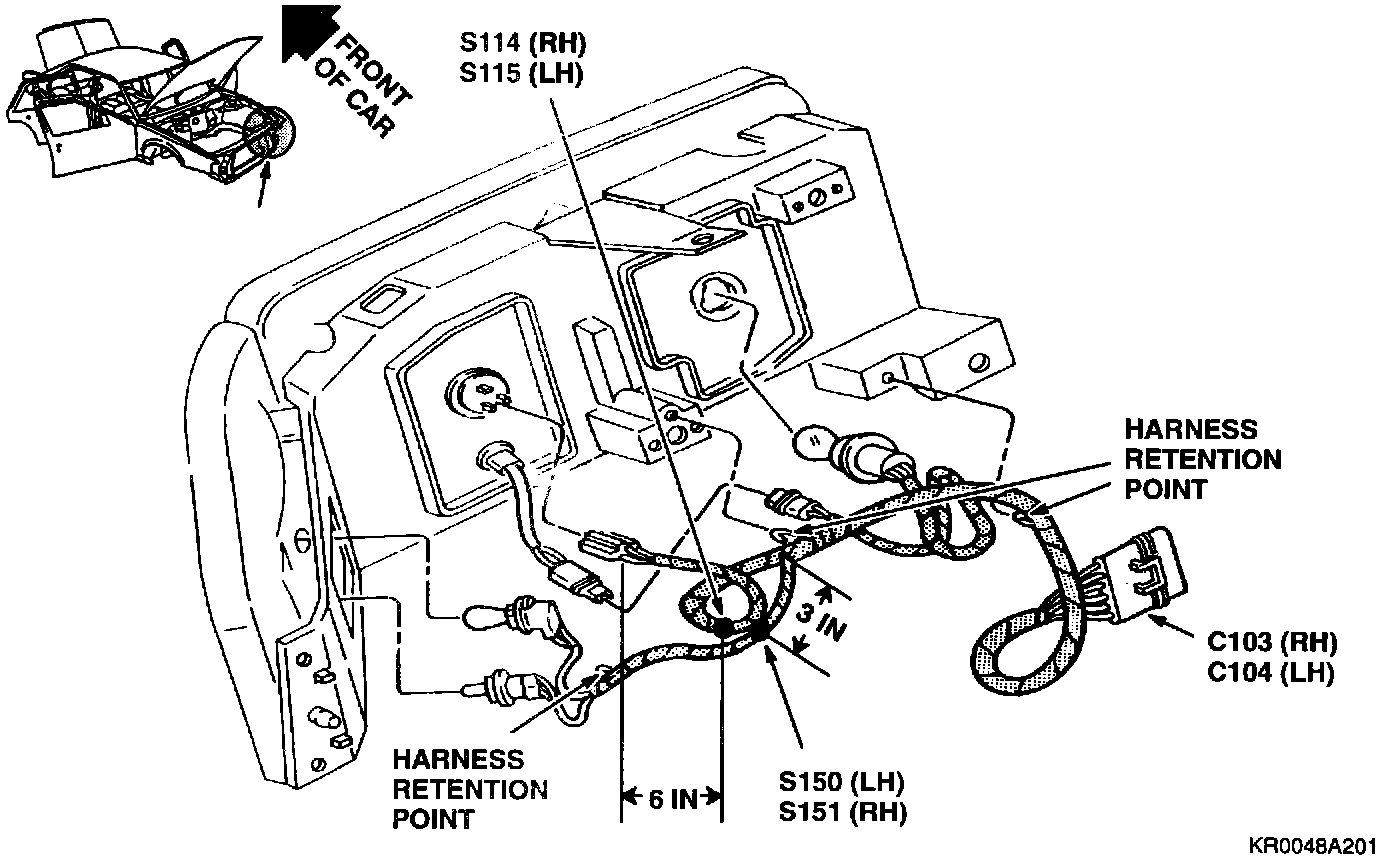 FRONT OF CAR

S114 (RH)
S115 (LH)

HARNESS RETENTION POINT

3 IN

C103 (RH)
C104 (LH)

HARNESS RETENTION POINT

6 IN

S150 (LH)
S151 (RH)

KR0048A201