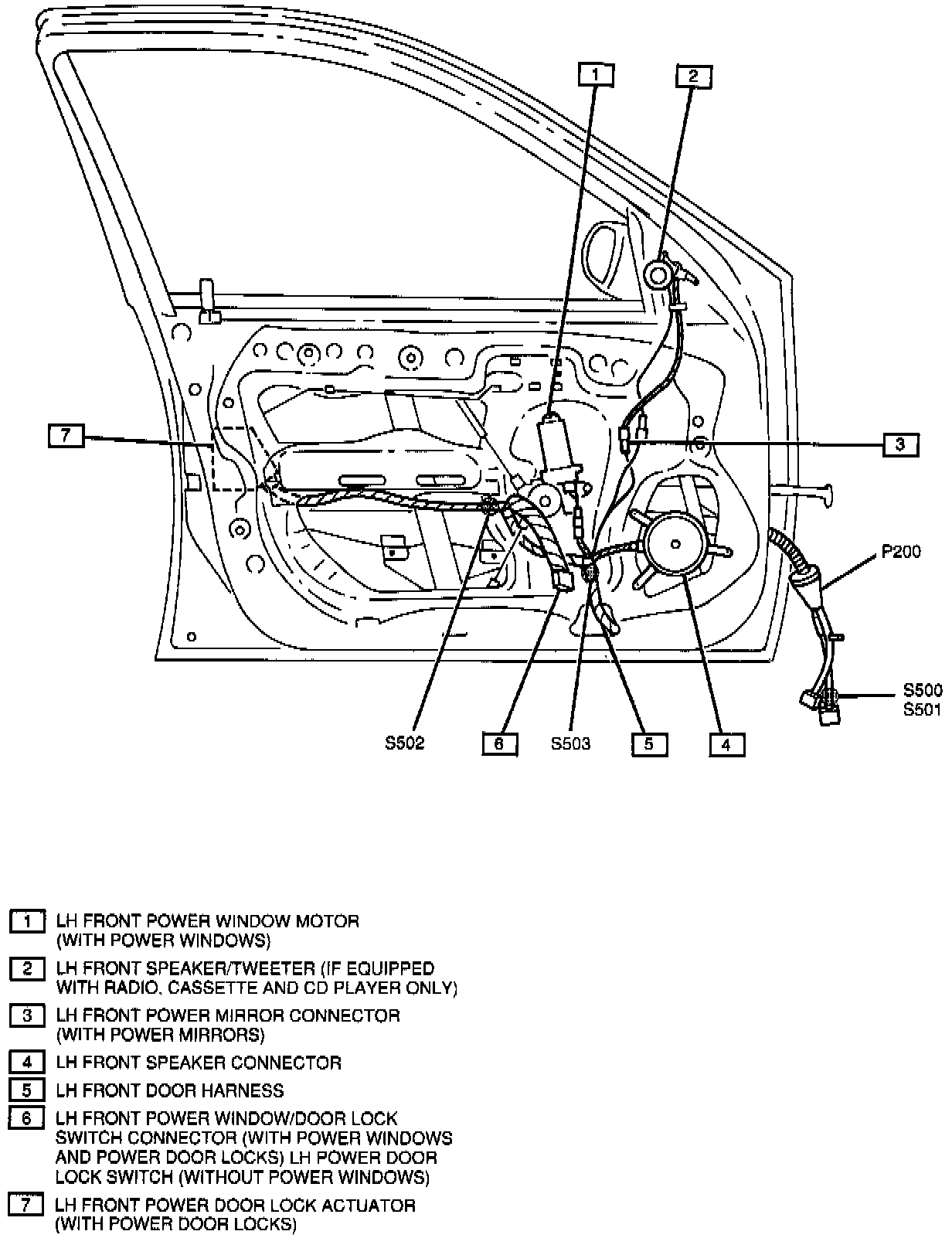 1
2
7
3
P200
S500
S501
S502
6
S503
5
4

1 LH FRONT POWER WINDOW MOTOR (WITH POWER WINDOWS)
2 LH FRONT SPEAKER/TWEETER (IF EQUIPPED WITH RADIO, CASSETTE AND CD PLAYER ONLY)
3 LH FRONT POWER MIRROR CONNECTOR (WITH POWER MIRRORS)
4 LH FRONT SPEAKER CONNECTOR
5 LH FRONT DOOR HARNESS
6 LH FRONT POWER WINDOW/DOOR LOCK SWITCH CONNECTOR (WITH POWER WINDOWS AND POWER DOOR LOCKS) LH POWER DOOR LOCK SWITCH (WITHOUT POWER WINDOWS)
7 LH FRONT POWER DOOR LOCK ACTUATOR (WITH POWER DOOR LOCKS)