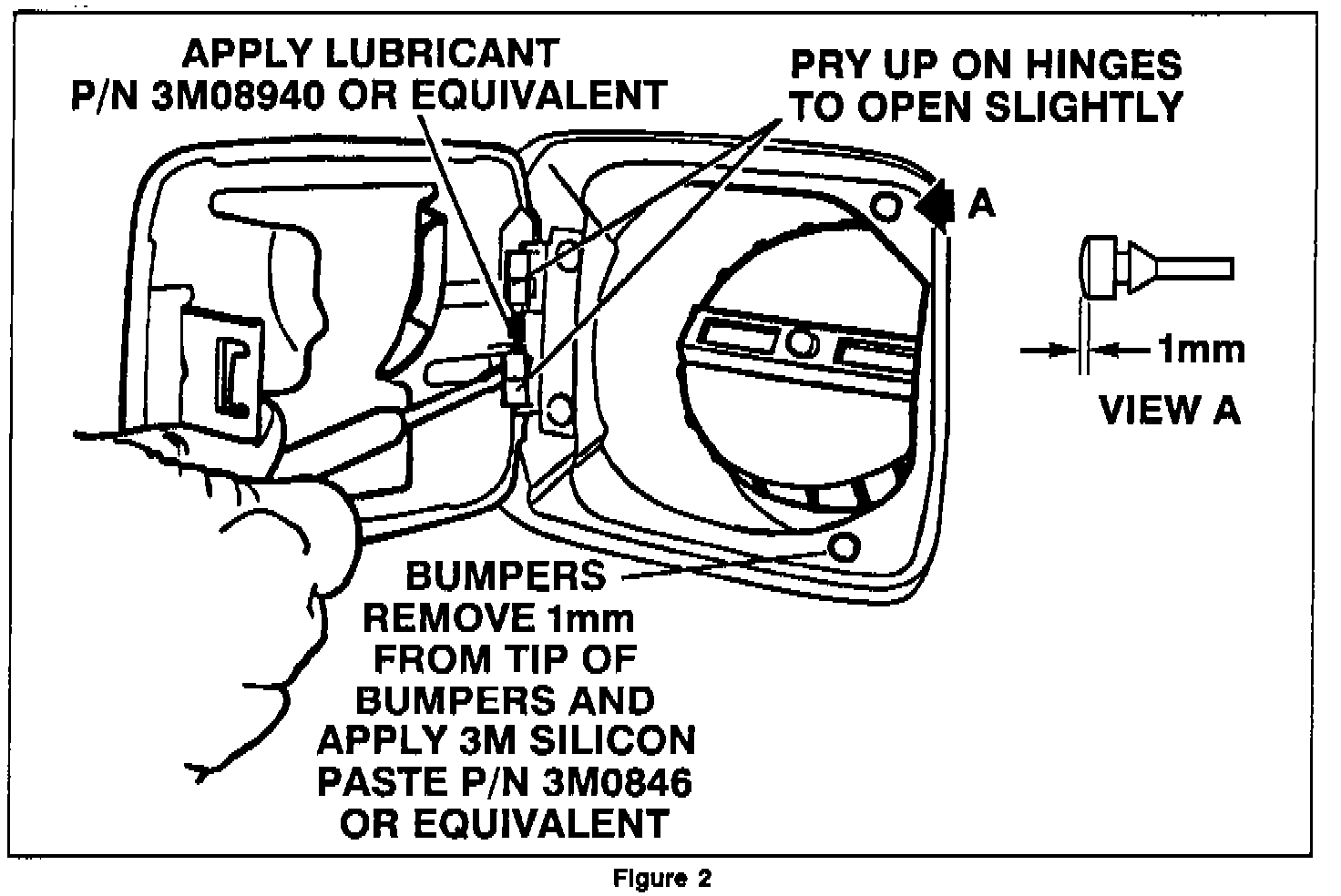 APPLY LUBRICANT
P/N 3M08940 OR EQUIVALENT

PRY UP ON HINGES
TO OPEN SLIGHTLY

A

1mm

VIEW A

BUMPERS
REMOVE 1mm
FROM TIP OF
BUMPERS AND
APPLY 3M SILICON
PASTE P/N 3M0846
OR EQUIVALENT

Figure 2