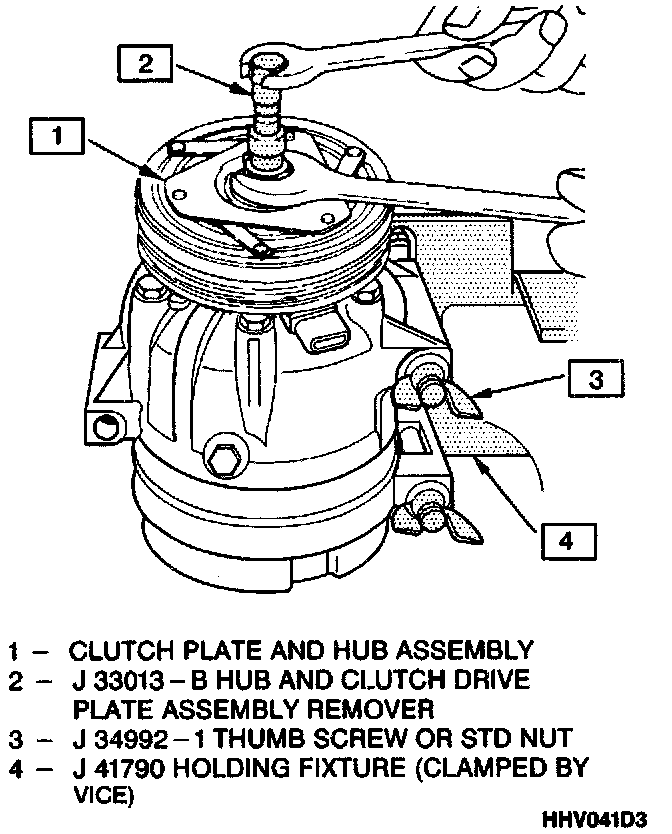 2

1

3

4

1 – CLUTCH PLATE AND HUB ASSEMBLY
2 – J 33013 – B HUB AND CLUTCH DRIVE PLATE ASSEMBLY REMOVER
3 – J 34992 – 1 THUMB SCREW OR STD NUT
4 – J 41790 HOLDING FIXTURE (CLAMPED BY VICE)

HHV041D3