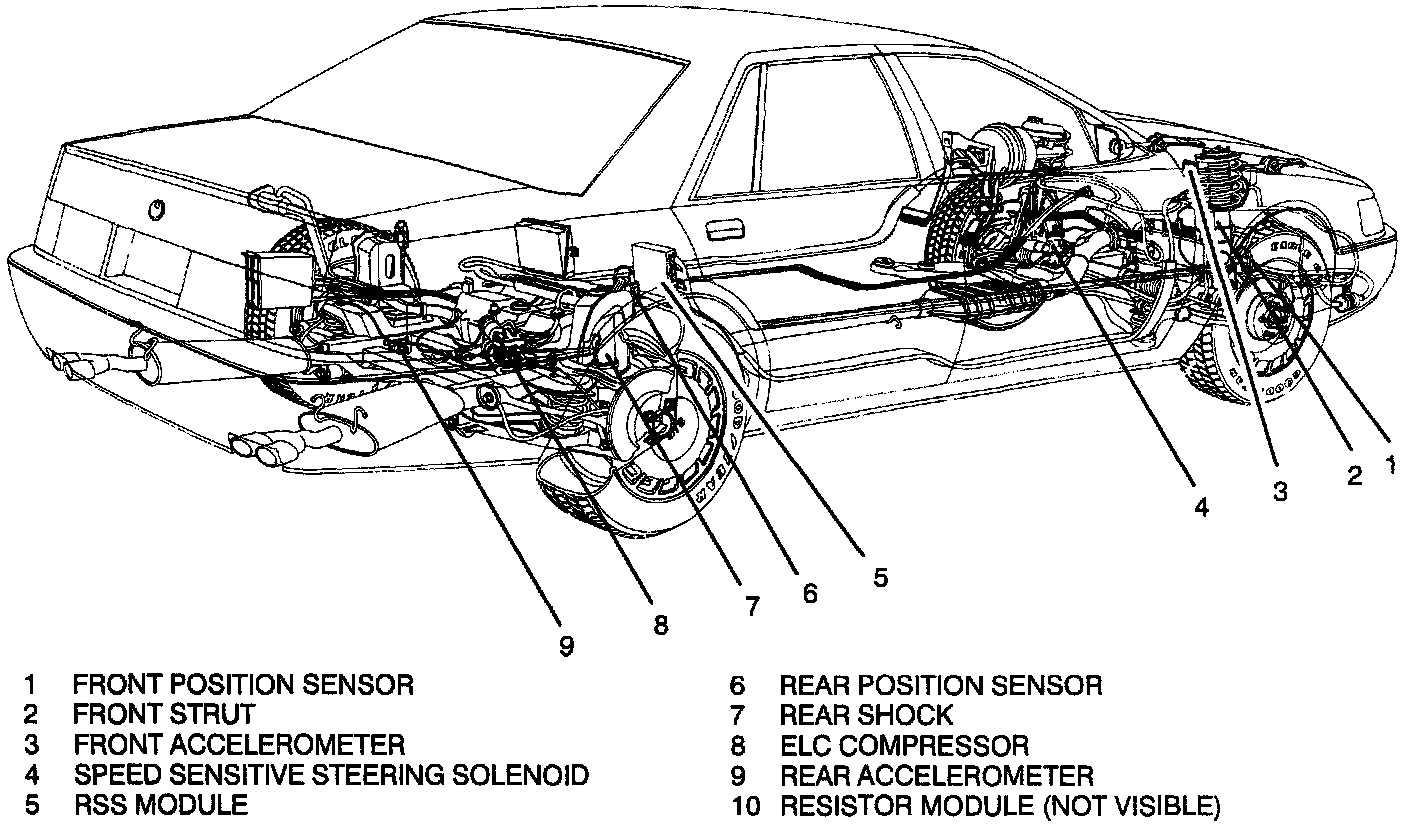 1
2
3
4
5
6
7
8
9

1 FRONT POSITION SENSOR
2 FRONT STRUT
3 FRONT ACCELEROMETER
4 SPEED SENSITIVE STEERING SOLENOID
5 RSS MODULE

6 REAR POSITION SENSOR
7 REAR SHOCK
8 ELC COMPRESSOR
9 REAR ACCELEROMETER
10 RESISTOR MODULE (NOT VISIBLE)