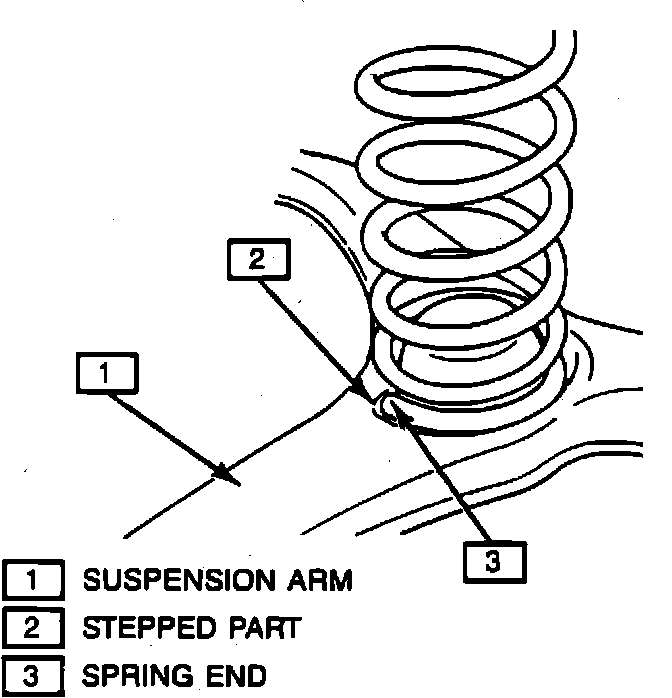 2

1

3

1 SUSPENSION ARM
2 STEPPED PART
3 SPRING END