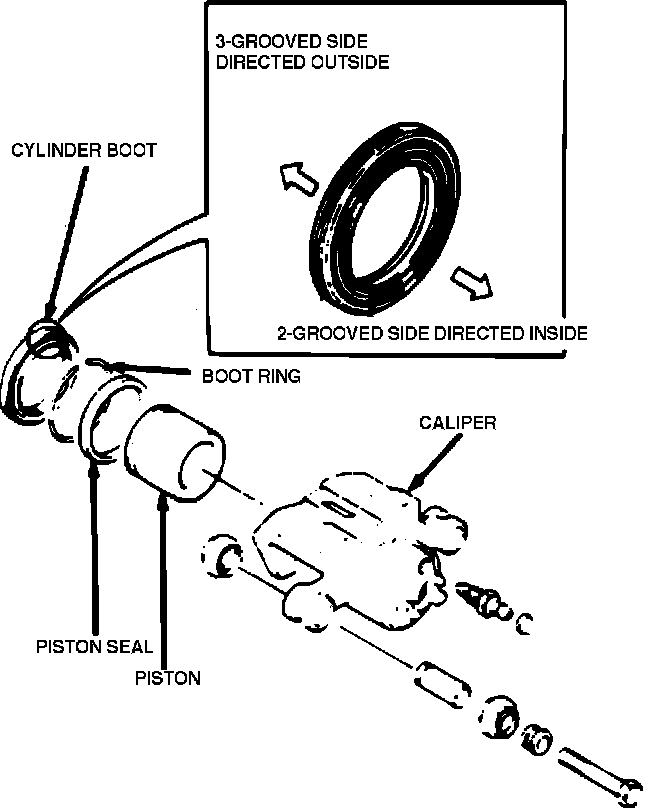 3-GROOVED SIDE
DIRECTED OUTSIDE

CYLINDER BOOT

2-GROOVED SIDE DIRECTED INSIDE

BOOT RING

CALIPER

PISTON SEAL

PISTON