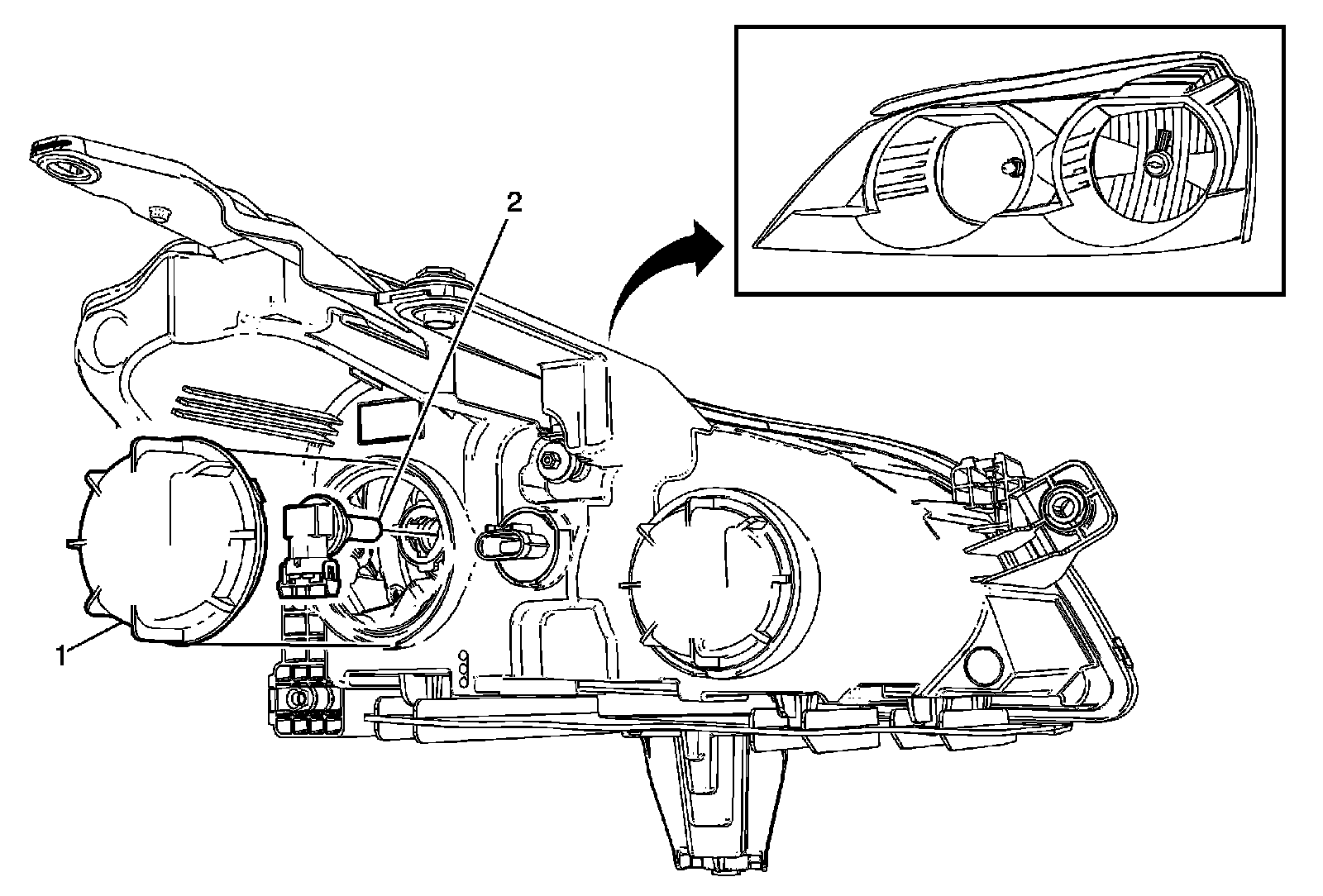 2

1