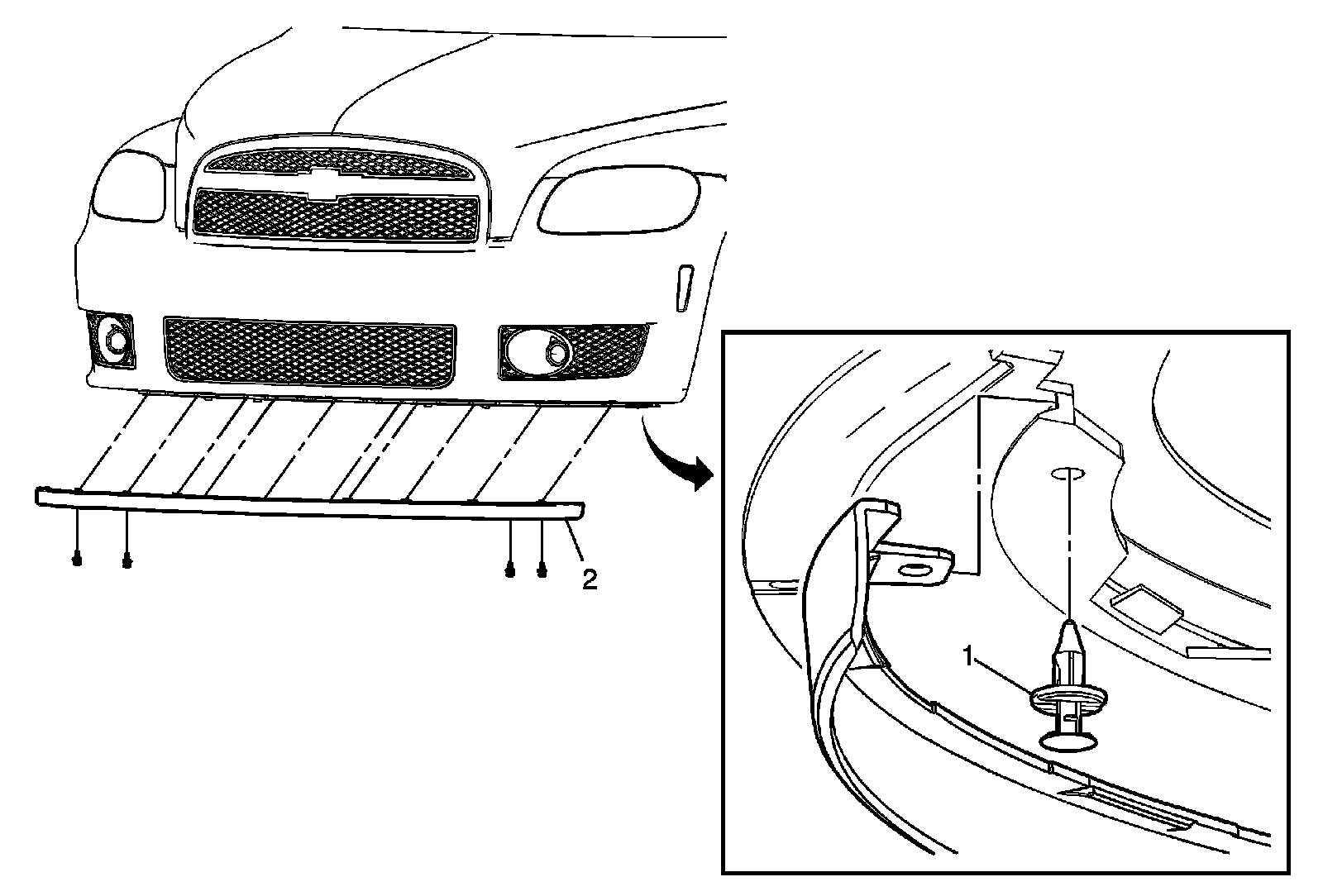 2

1