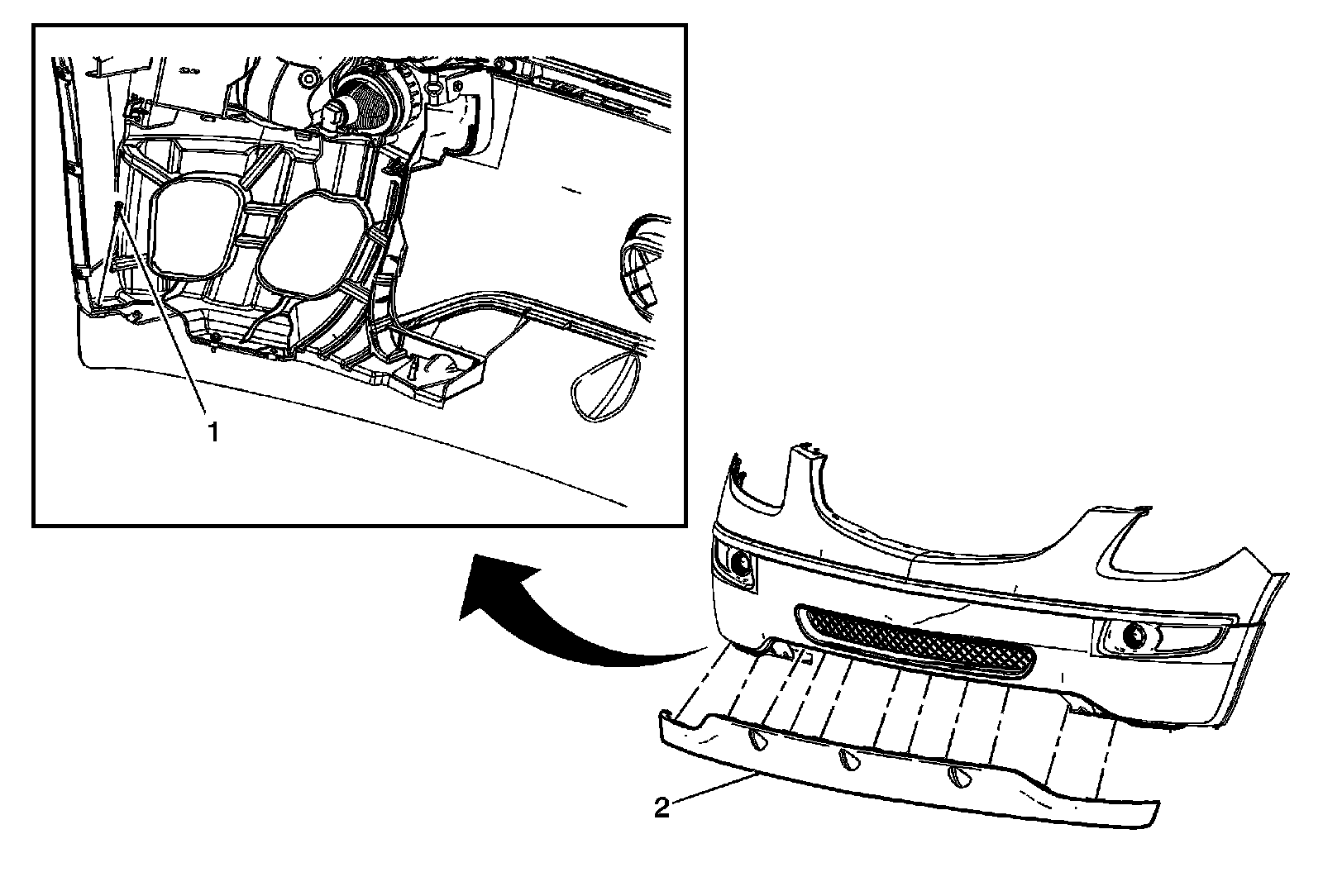 1
2