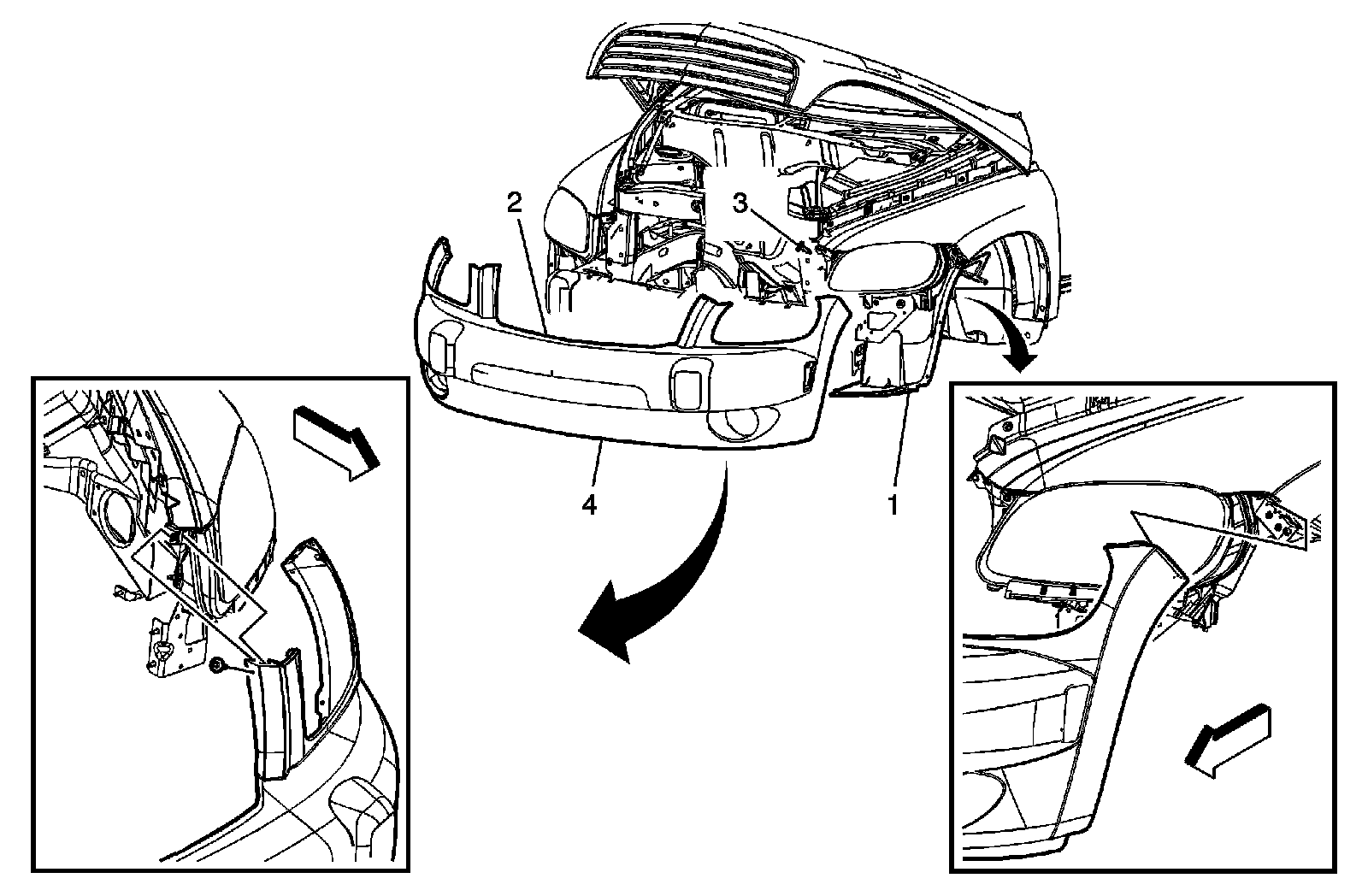 2
3
4
1