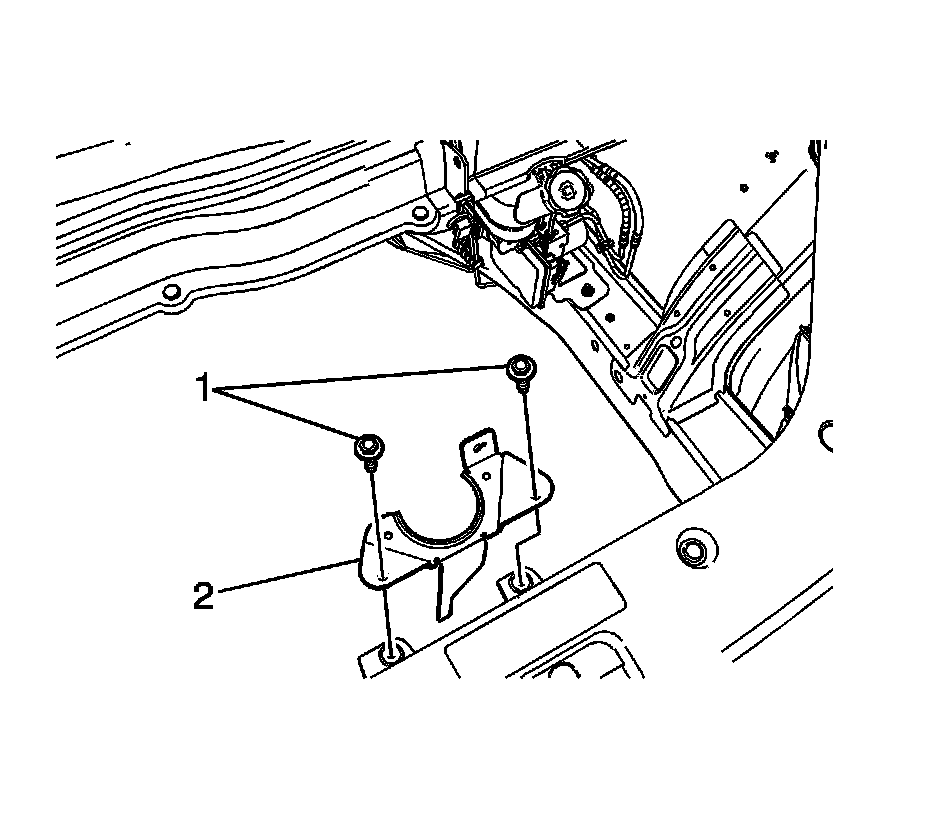 1
2