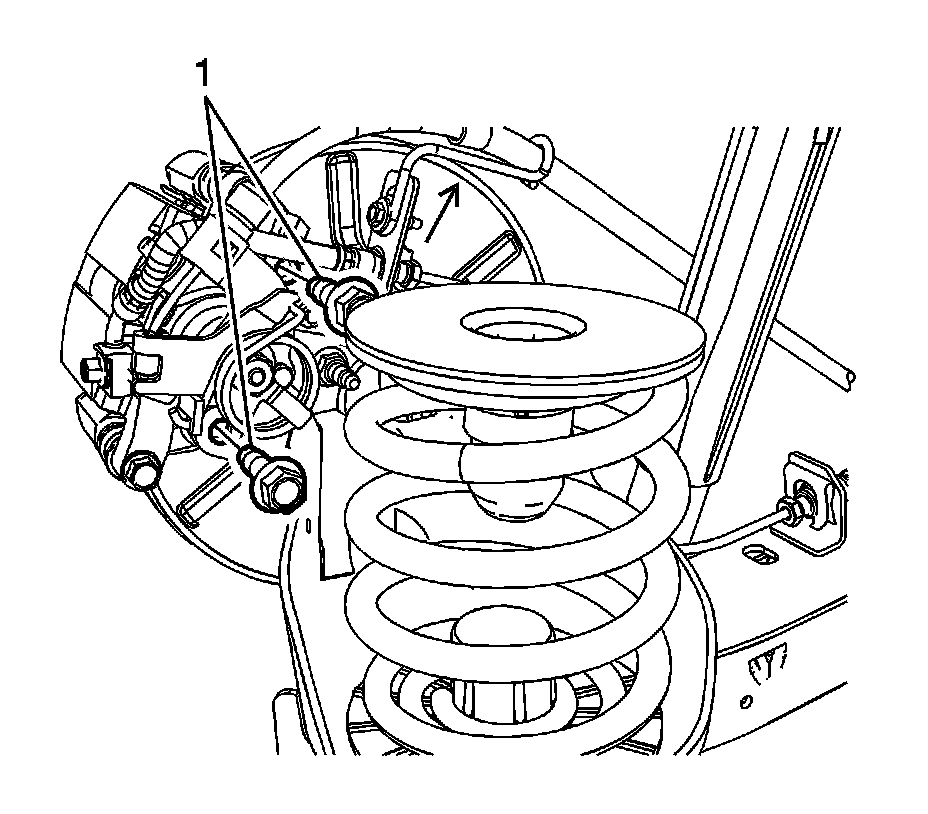 1