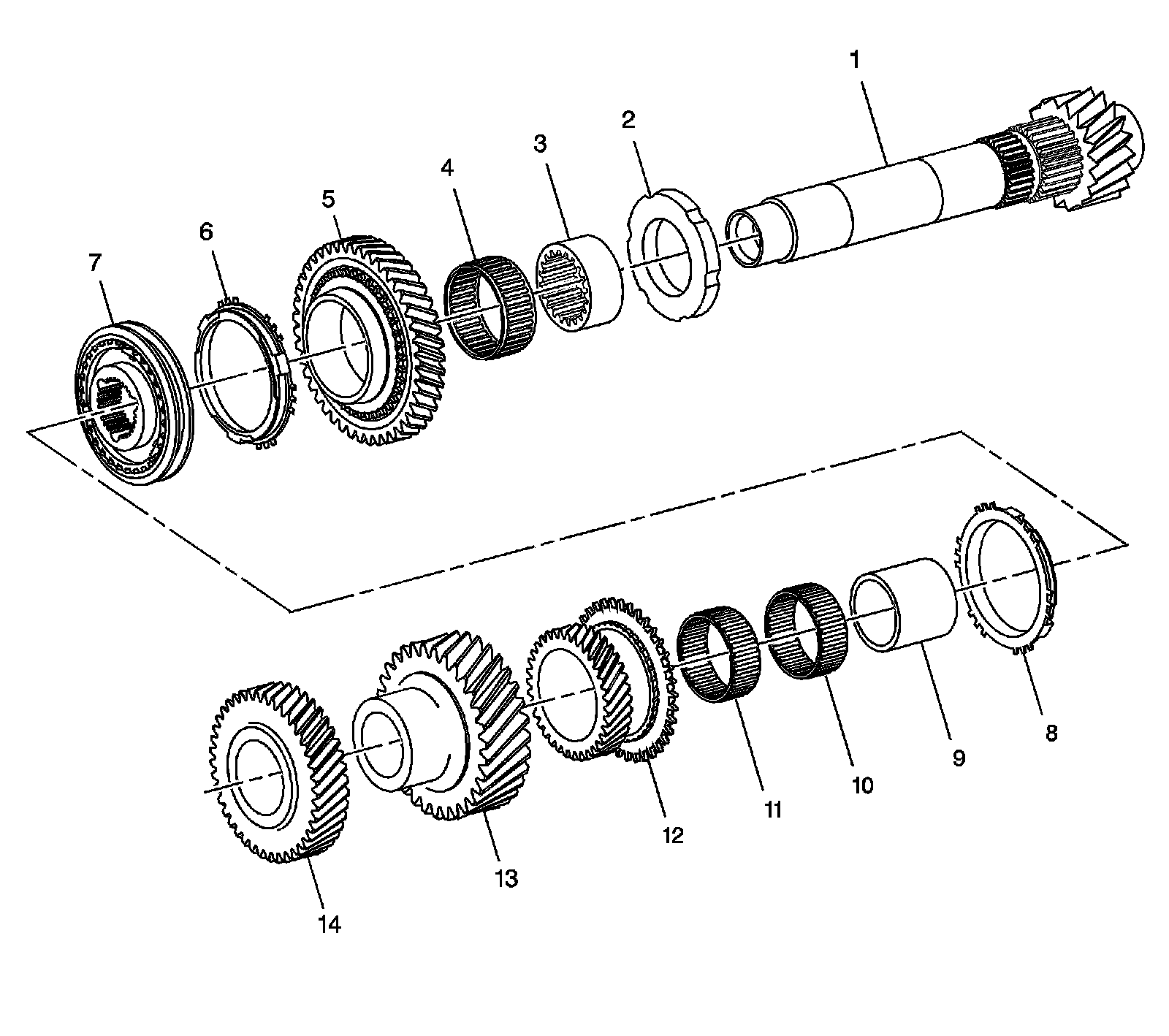 1
2
3
4
5
6
7
8
9
10
11
12
13
14