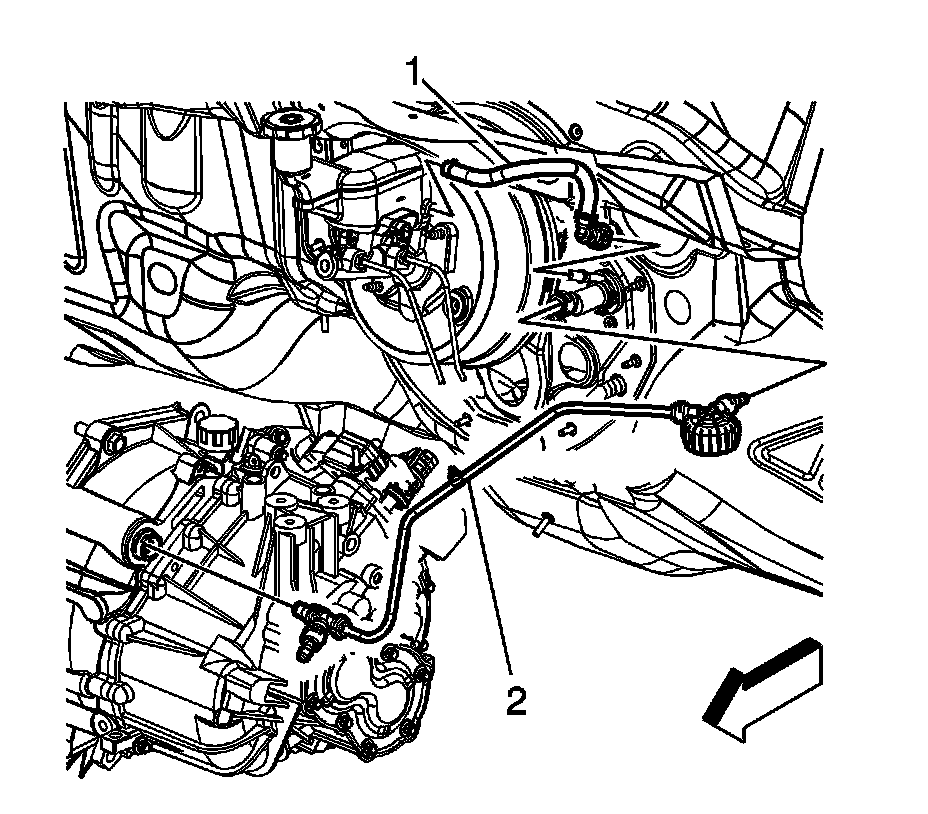 1

2