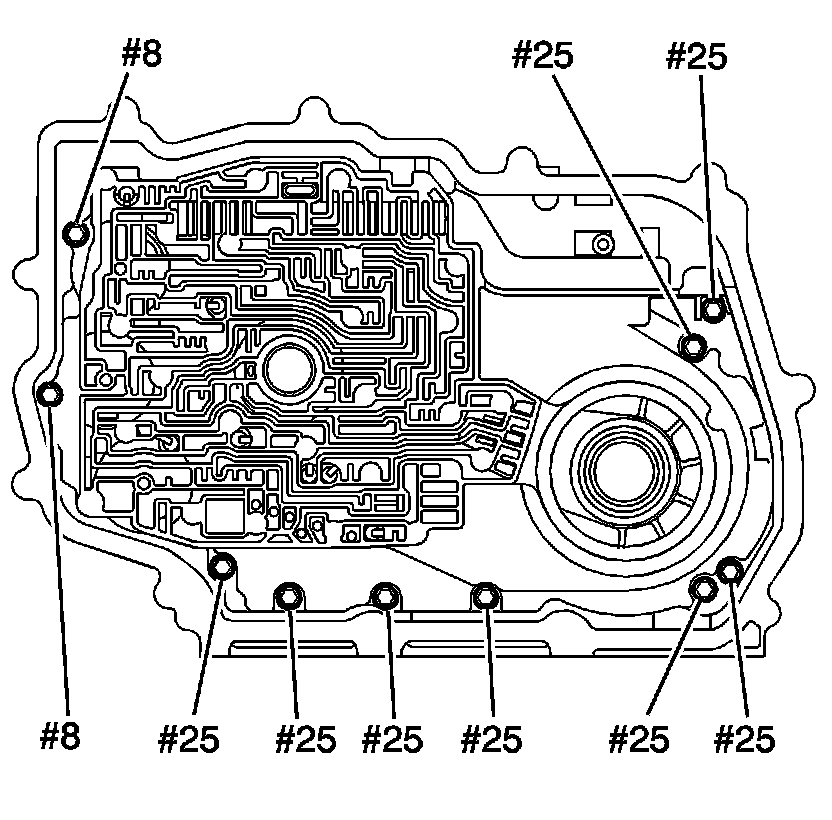 #8
#25
#25
#8
#25
#25
#25
#25
#25
#25