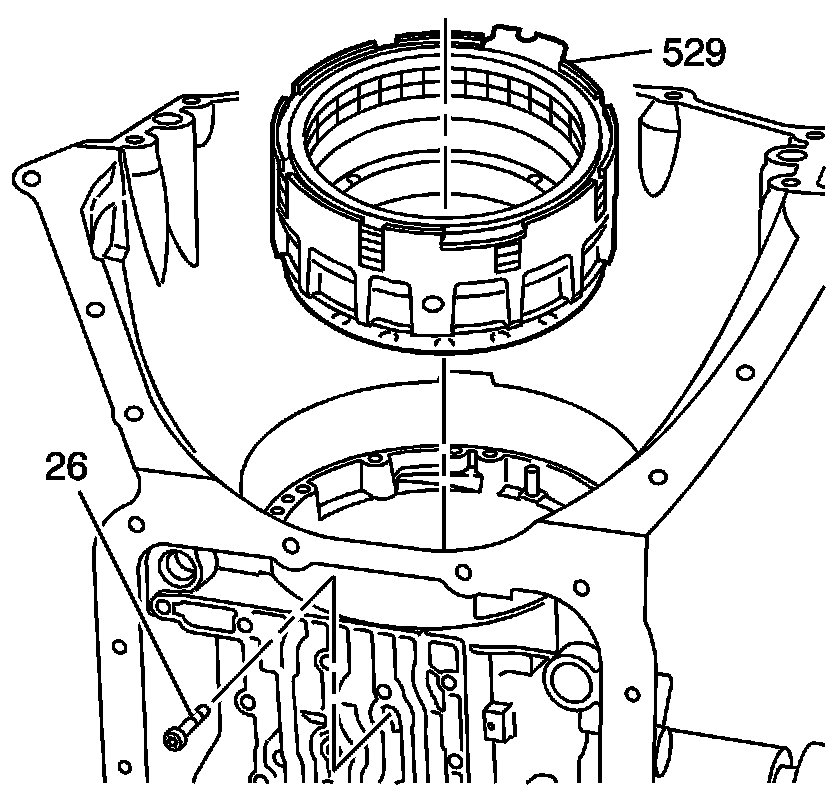 529

26