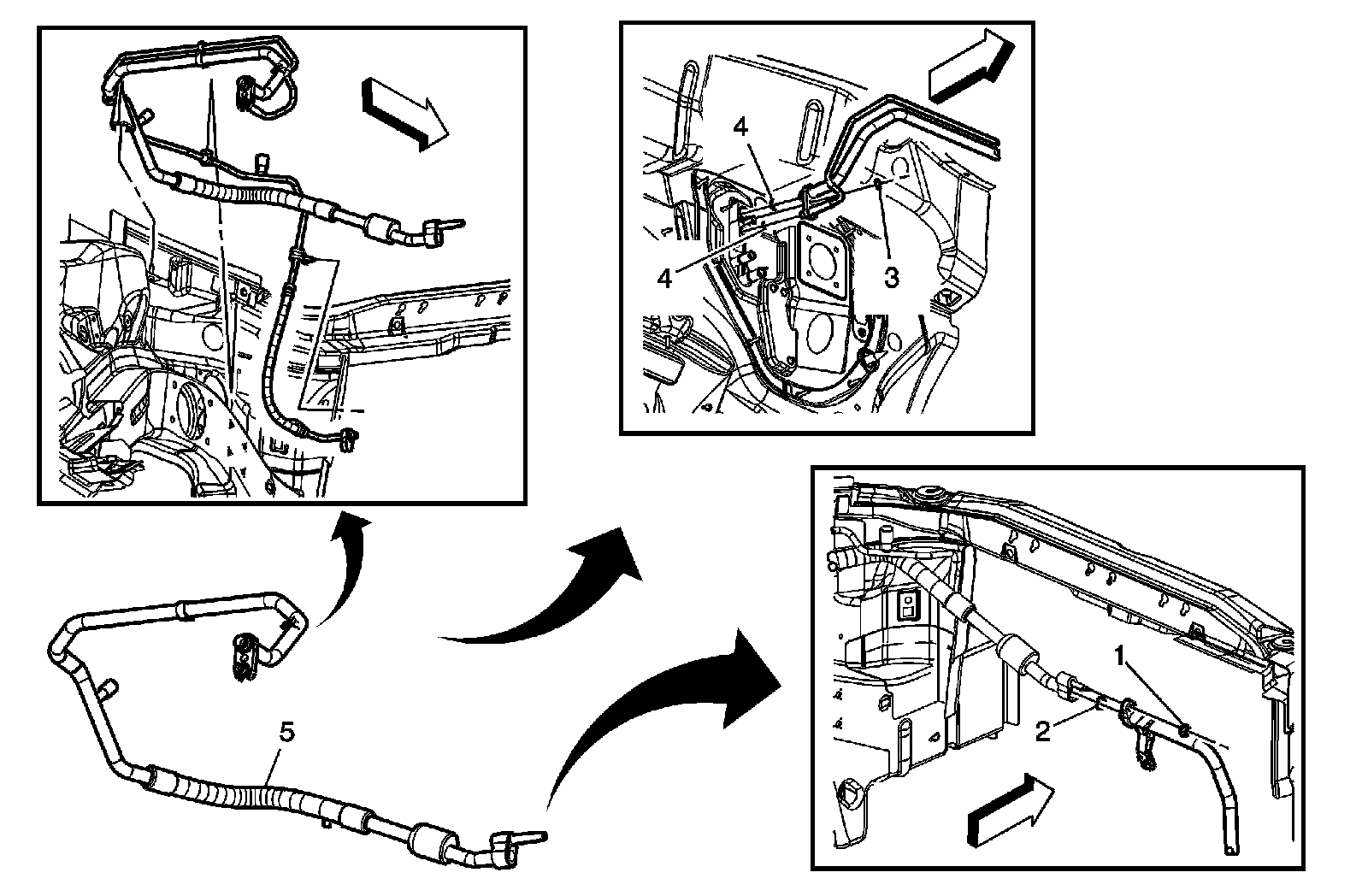 4
4
3
5
1
2