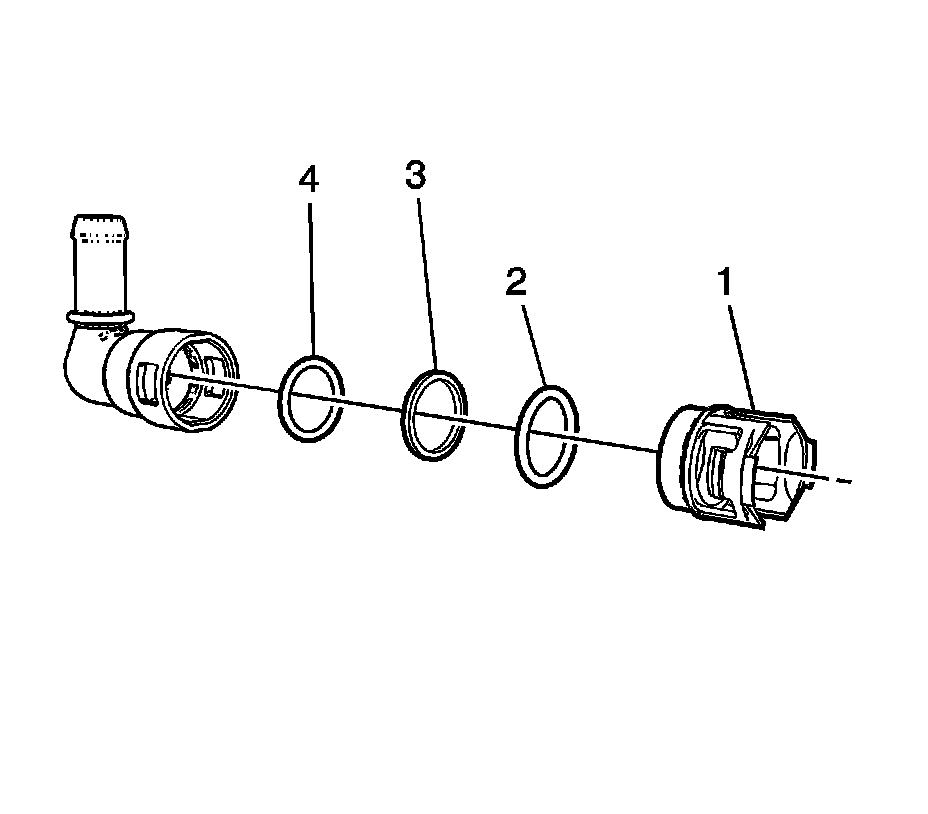 4
3
2
1