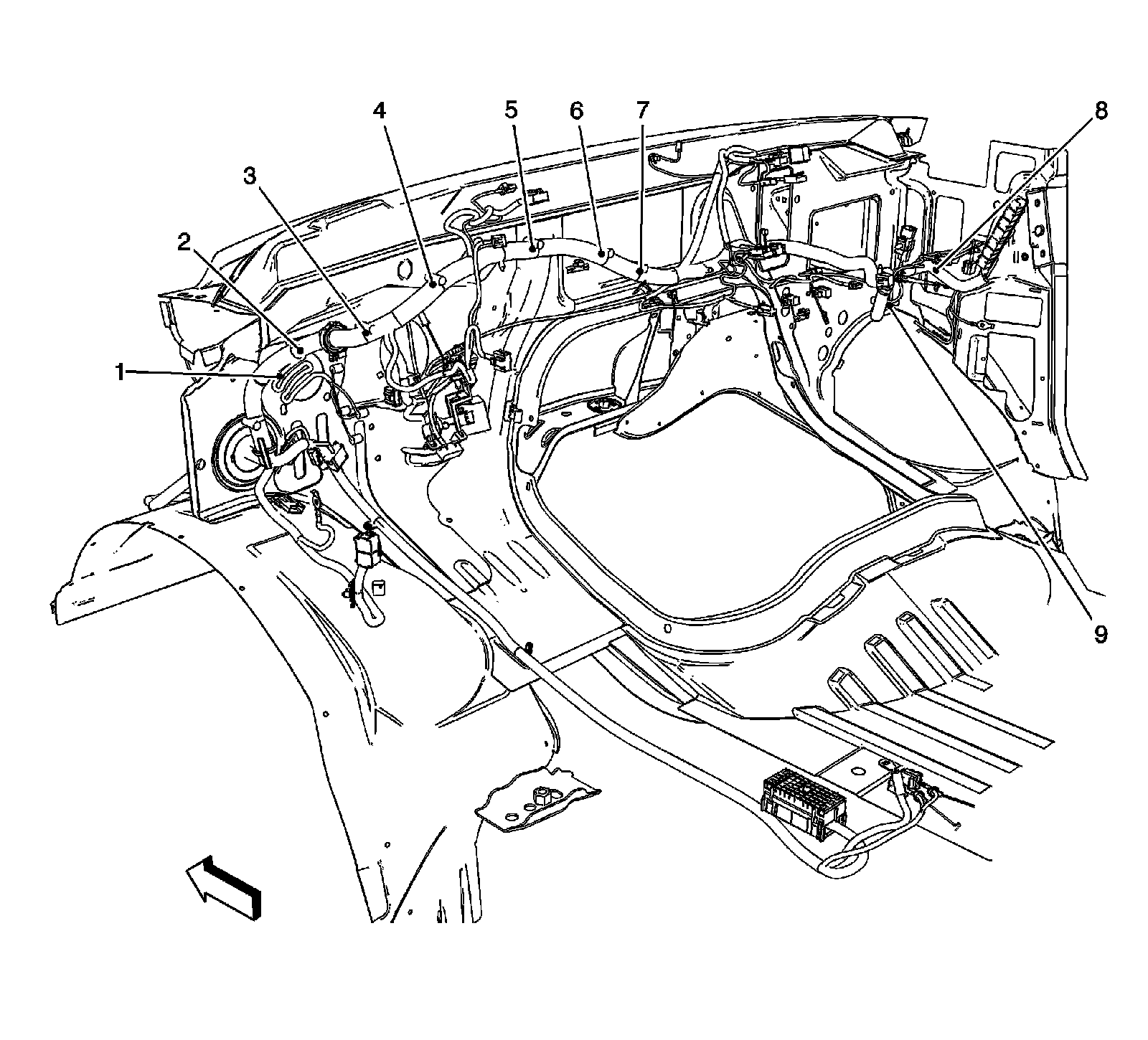 4
5
6
7
8
3
2
1
9