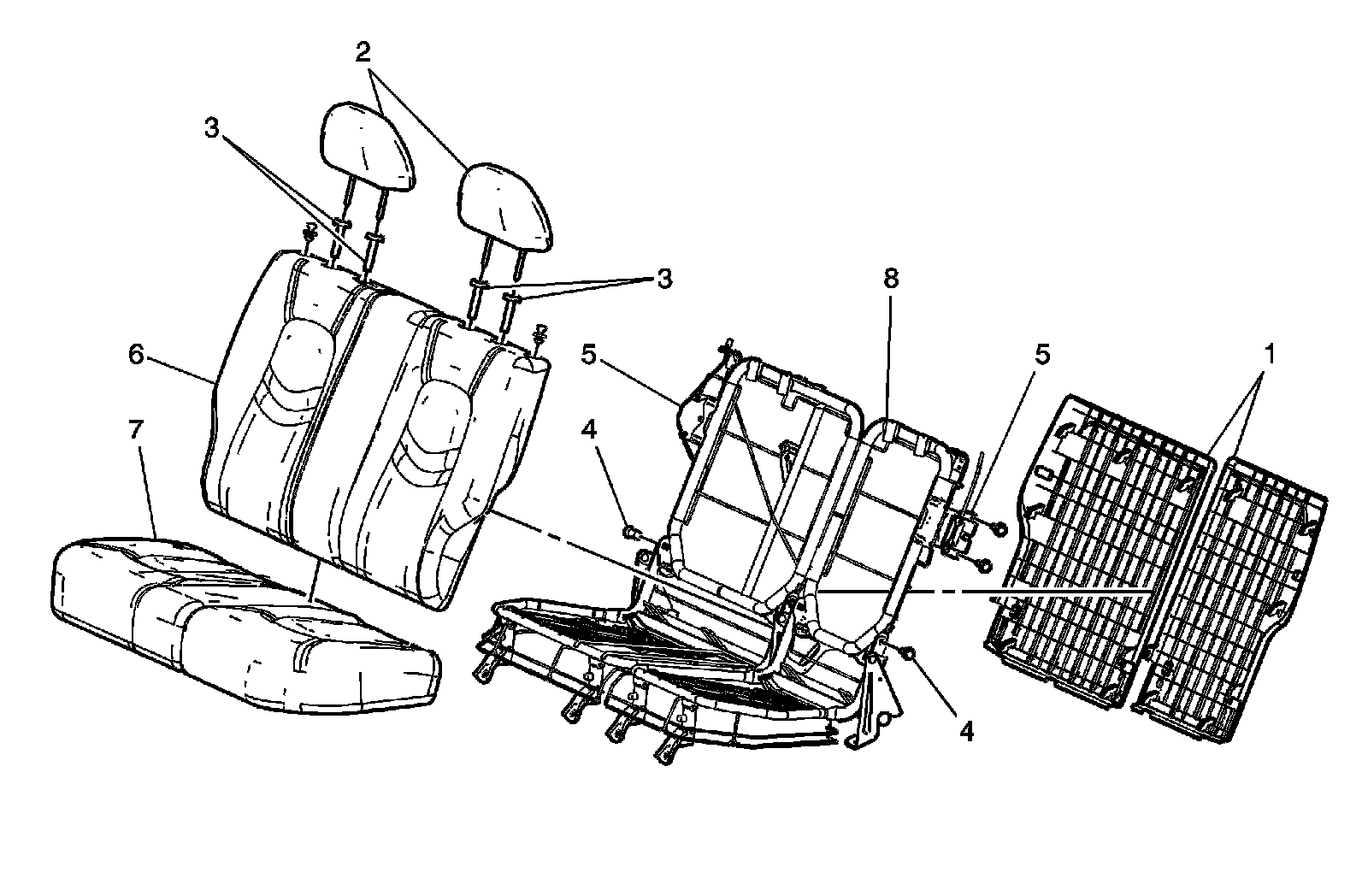 2
3
3
8
6
5
5
1
7
4
4