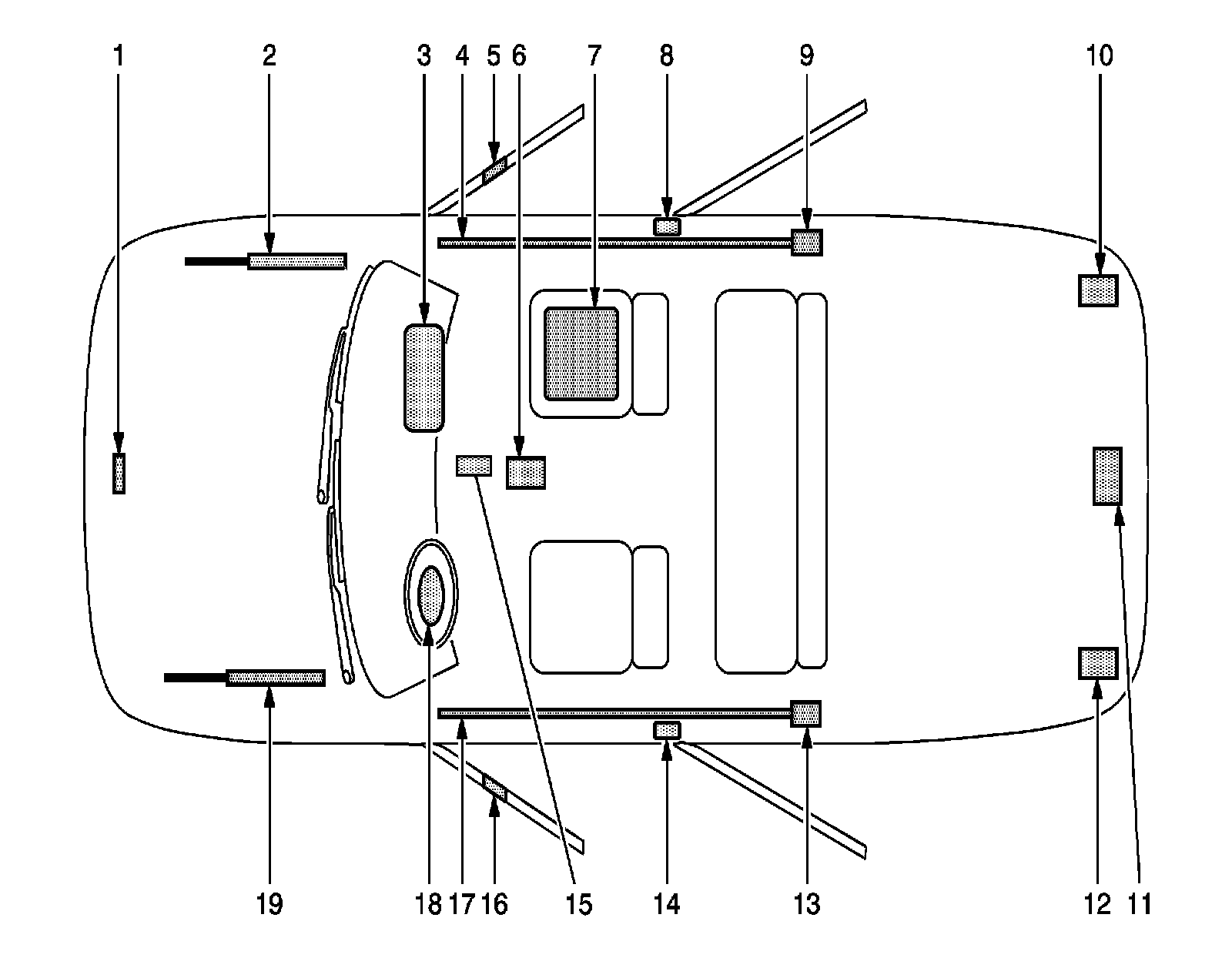 1
2
3
4
5
6
7
8
9
10
19
18
17
16
15
14
13
12
11