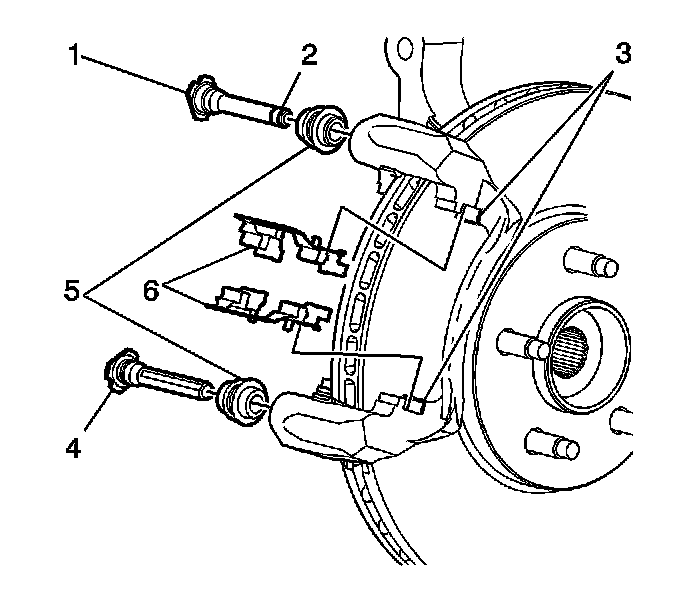 1
2
3
5
6
4