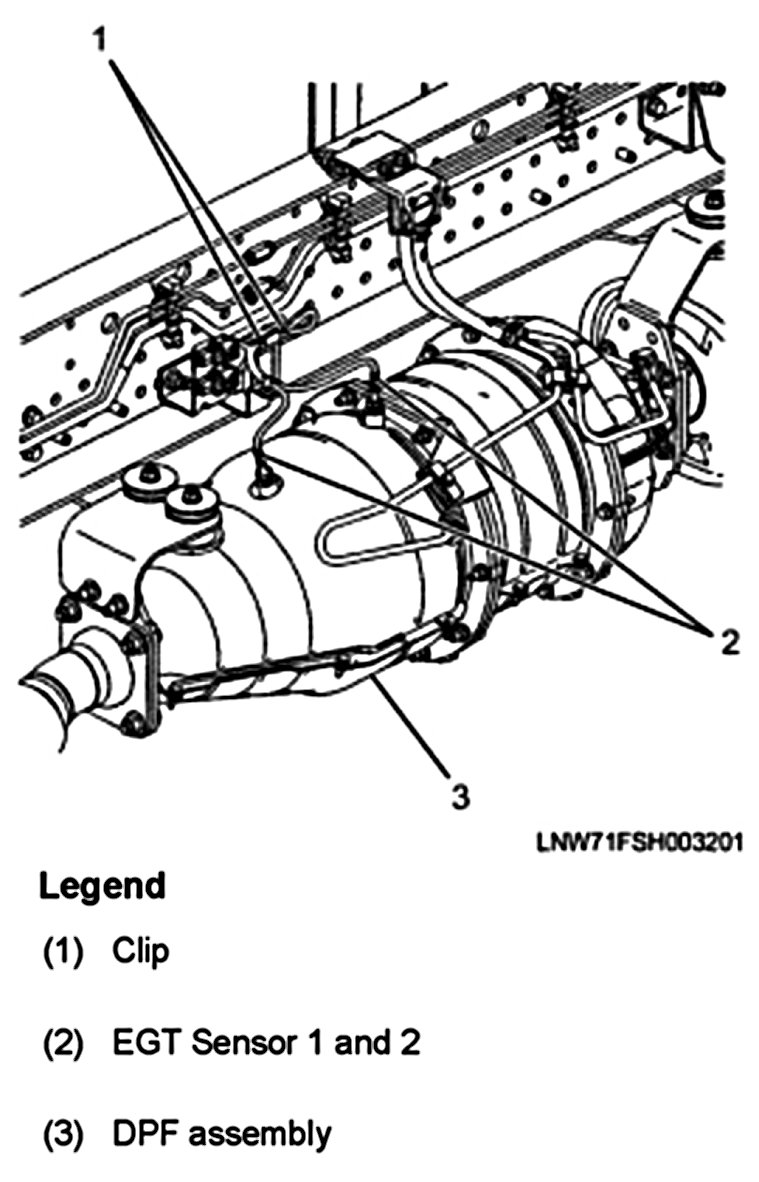 1

2

3

LNW71FSH003201

Legend

(1) Clip

(2) EGT Sensor 1 and 2

(3) DPF assembly