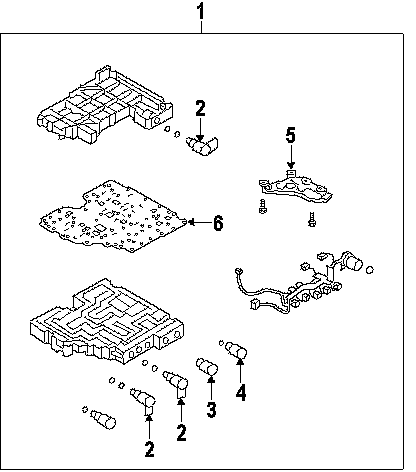 1
2
5
6
4
3
2
2