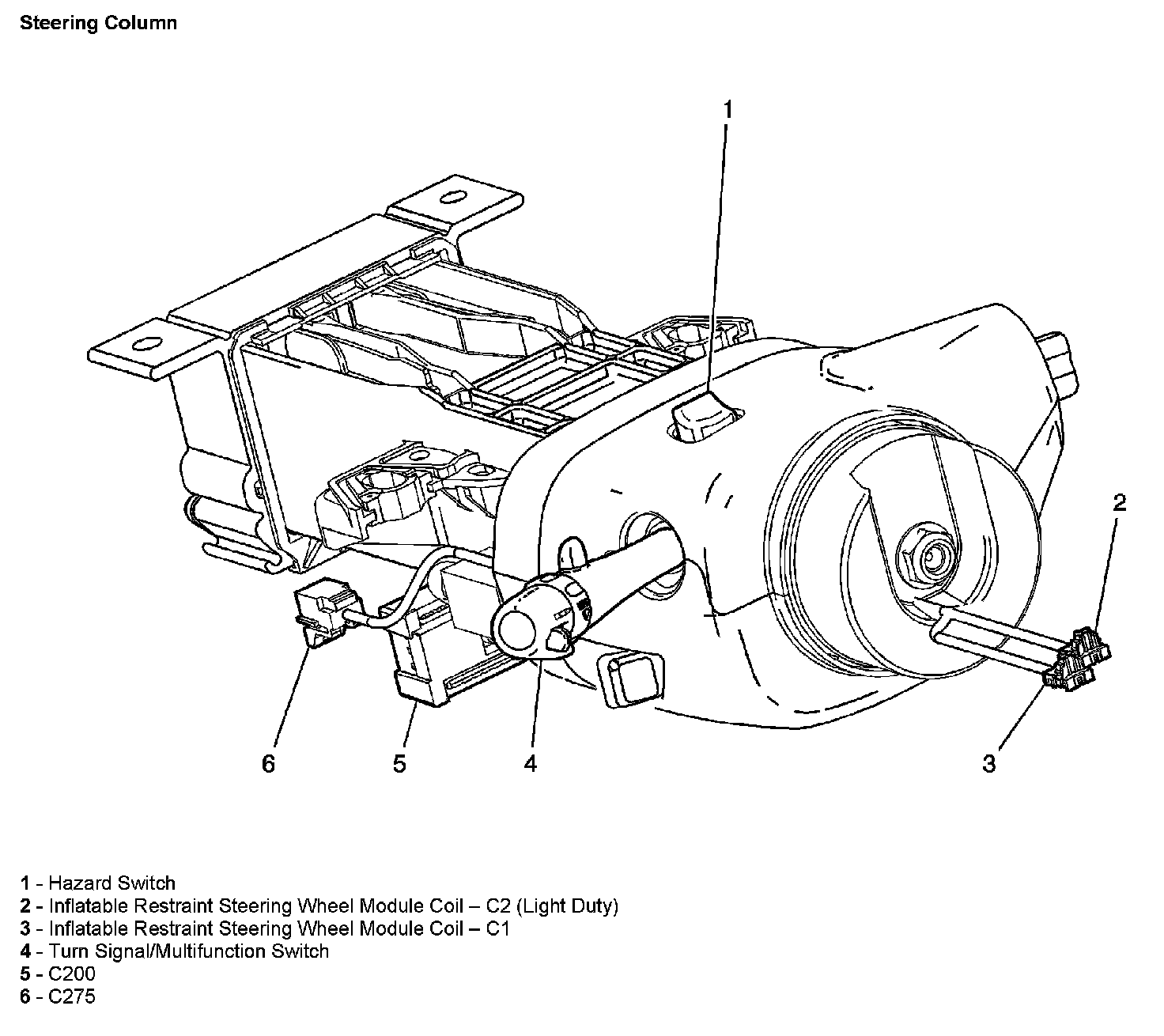 Steering Column

1

2

6

5

4

3

1 - Hazard Switch
2 - Inflatable Restraint Steering Wheel Module Coil – C2 (Light Duty)
3 - Inflatable Restraint Steering Wheel Module Coil – C1
4 - Turn Signal/Multifunction Switch
5 - C200
6 - C275