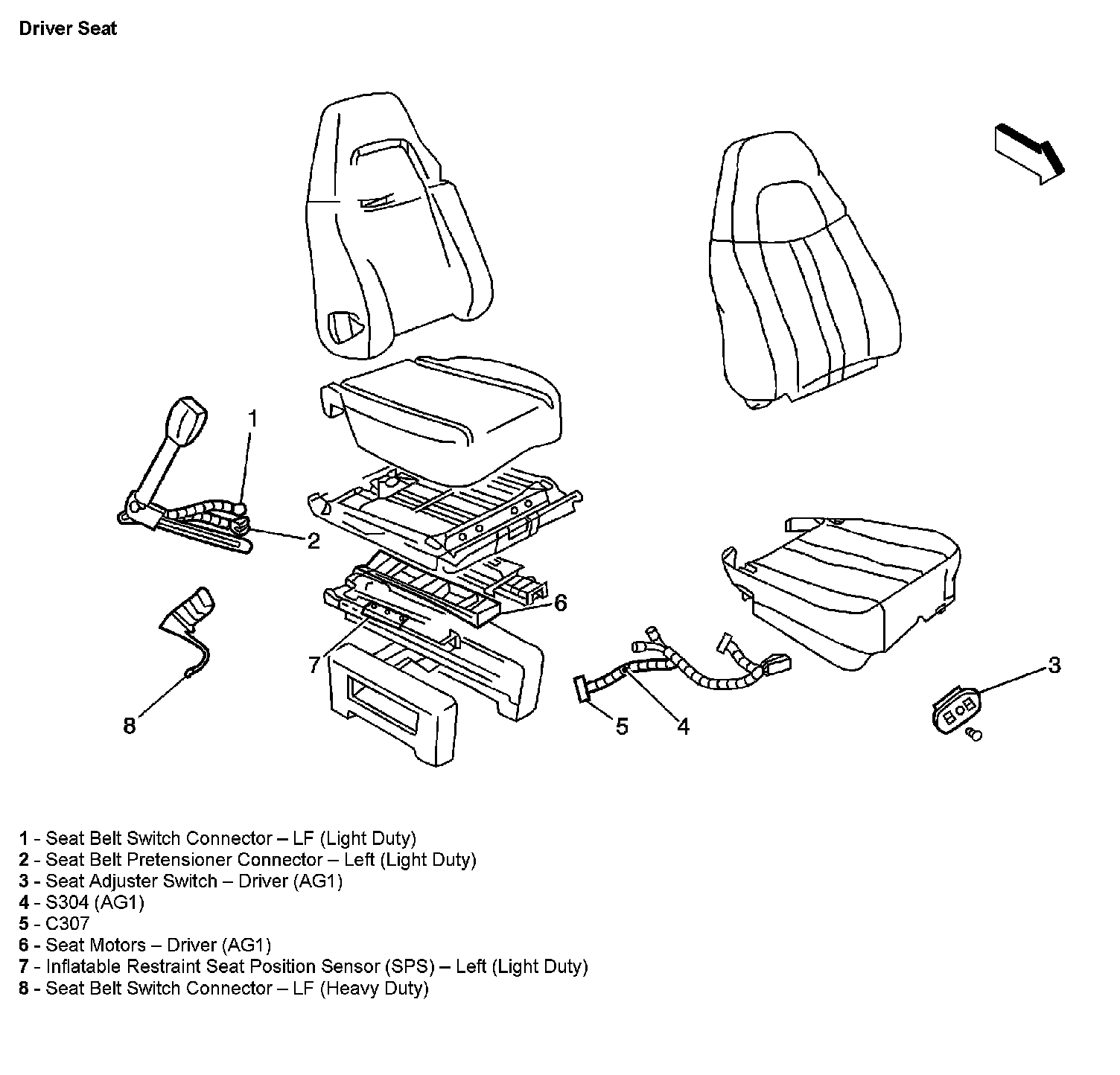 Driver Seat

1
2
6
7
8
5
4
3

1 - Seat Belt Switch Connector – LF (Light Duty)
2 - Seat Belt Pretensioner Connector – Left (Light Duty)
3 - Seat Adjuster Switch – Driver (AG1)
4 - S304 (AG1)
5 - C307
6 - Seat Motors – Driver (AG1)
7 - Inflatable Restraint Seat Position Sensor (SPS) – Left (Light Duty)
8 - Seat Belt Switch Connector – LF (Heavy Duty)