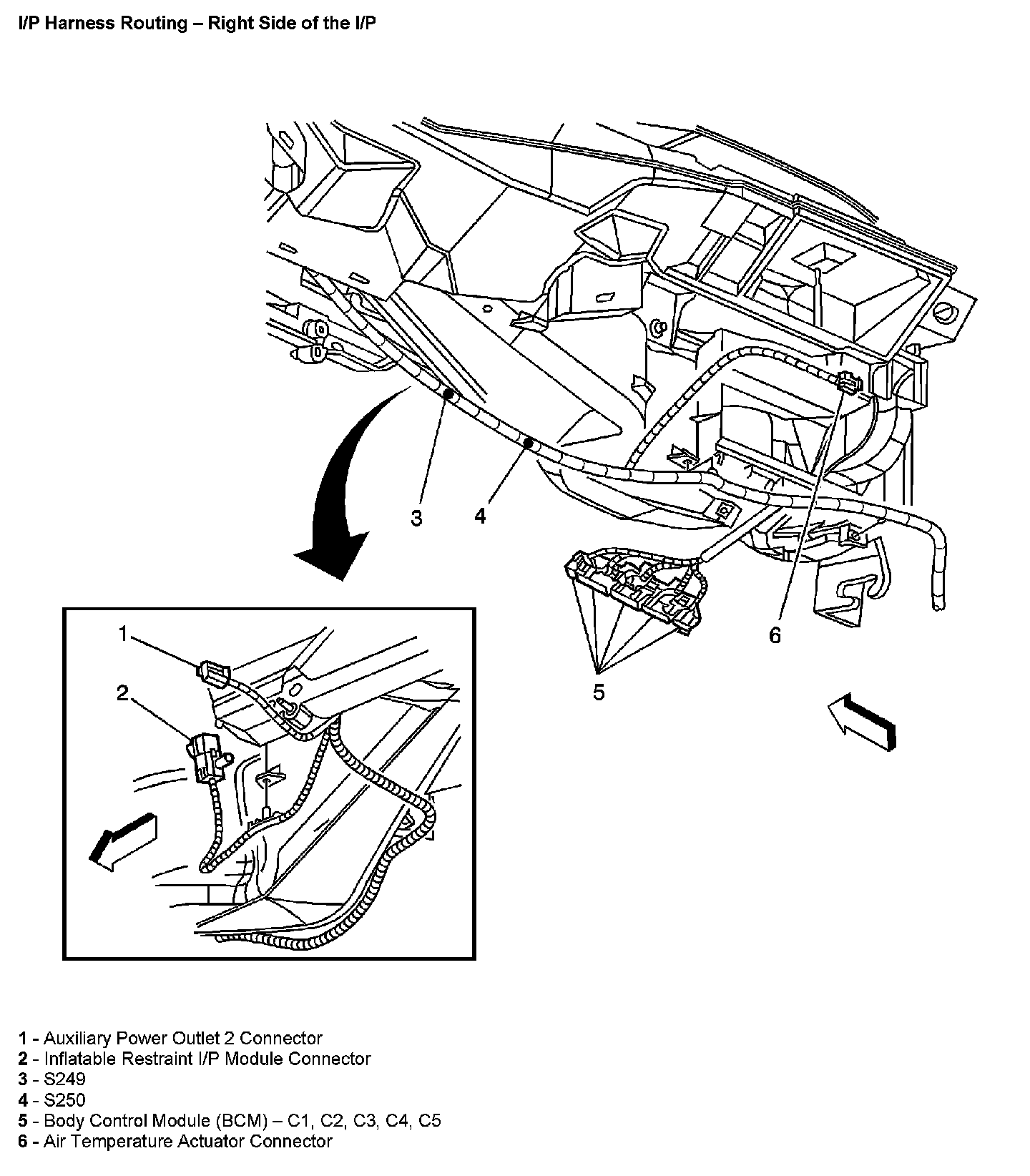 I/P Harness Routing – Right Side of the I/P

3
4
6
5

1
2

1 - Auxiliary Power Outlet 2 Connector
2 - Inflatable Restraint I/P Module Connector
3 - S249
4 - S250
5 - Body Control Module (BCM) – C1, C2, C3, C4, C5
6 - Air Temperature Actuator Connector