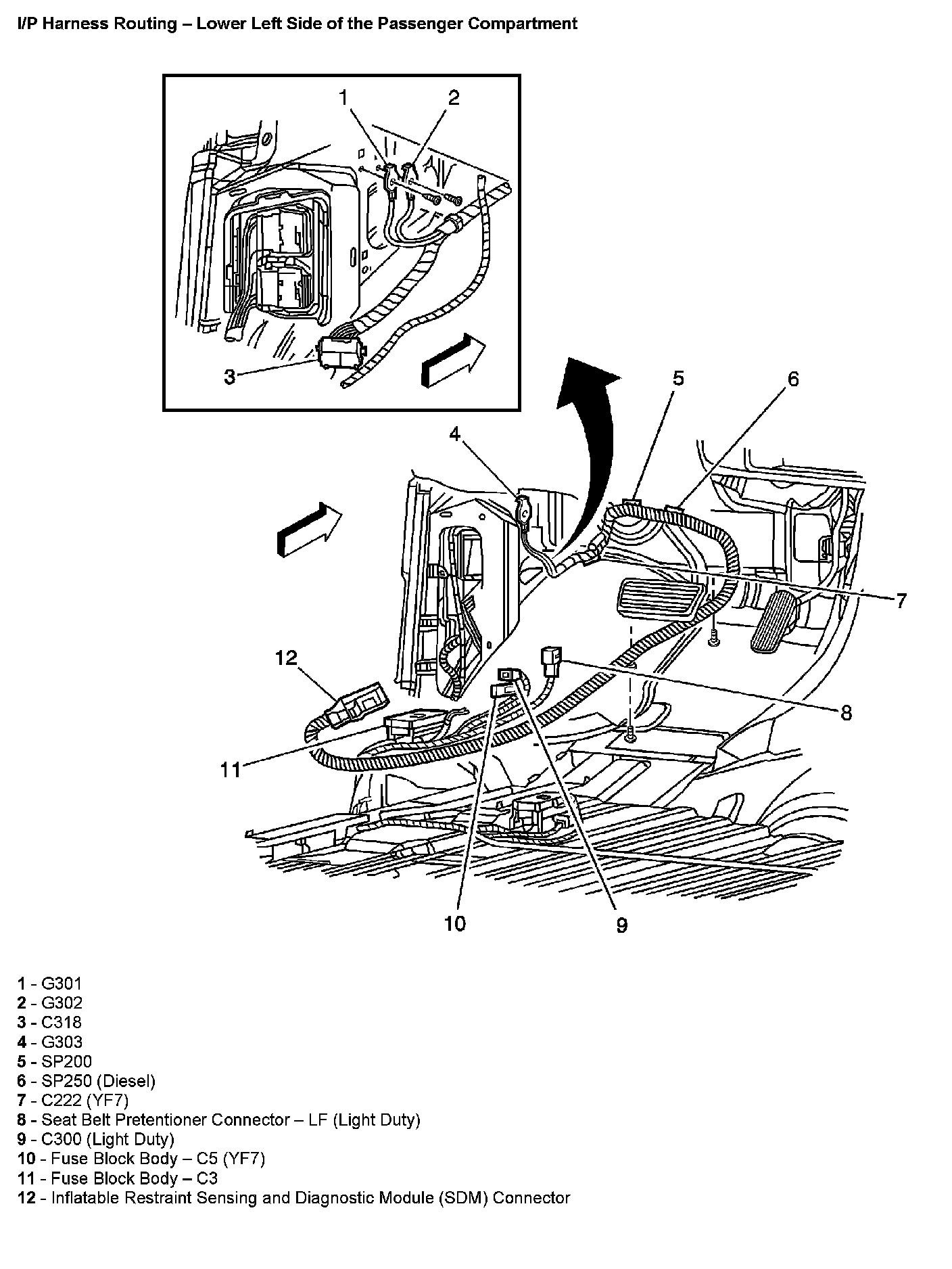 I/P Harness Routing – Lower Left Side of the Passenger Compartment

1
2
3
4
5
6
7
8
12
11
10
9

1 - G301
2 - G302
3 - C318
4 - G303
5 - SP200
6 - SP250 (Diesel)
7 - C222 (YF7)
8 - Seat Belt Pretentioner Connector – LF (Light Duty)
9 - C300 (Light Duty)
10 - Fuse Block Body – C5 (YF7)
11 - Fuse Block Body – C3
12 - Inflatable Restraint Sensing and Diagnostic Module (SDM) Connector