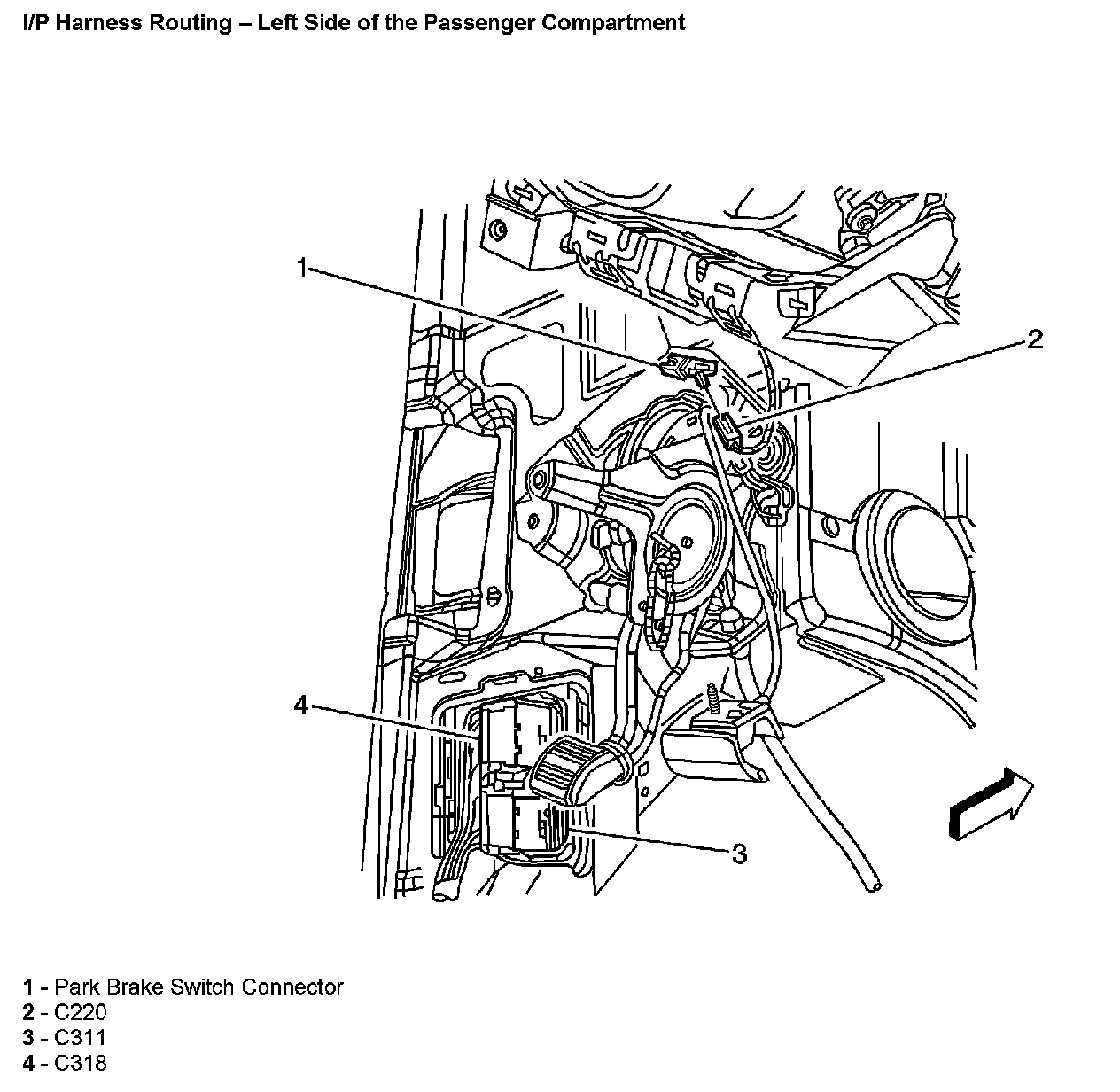 I/P Harness Routing – Left Side of the Passenger Compartment

1

2

4

3

1 - Park Brake Switch Connector
2 - C220
3 - C311
4 - C318