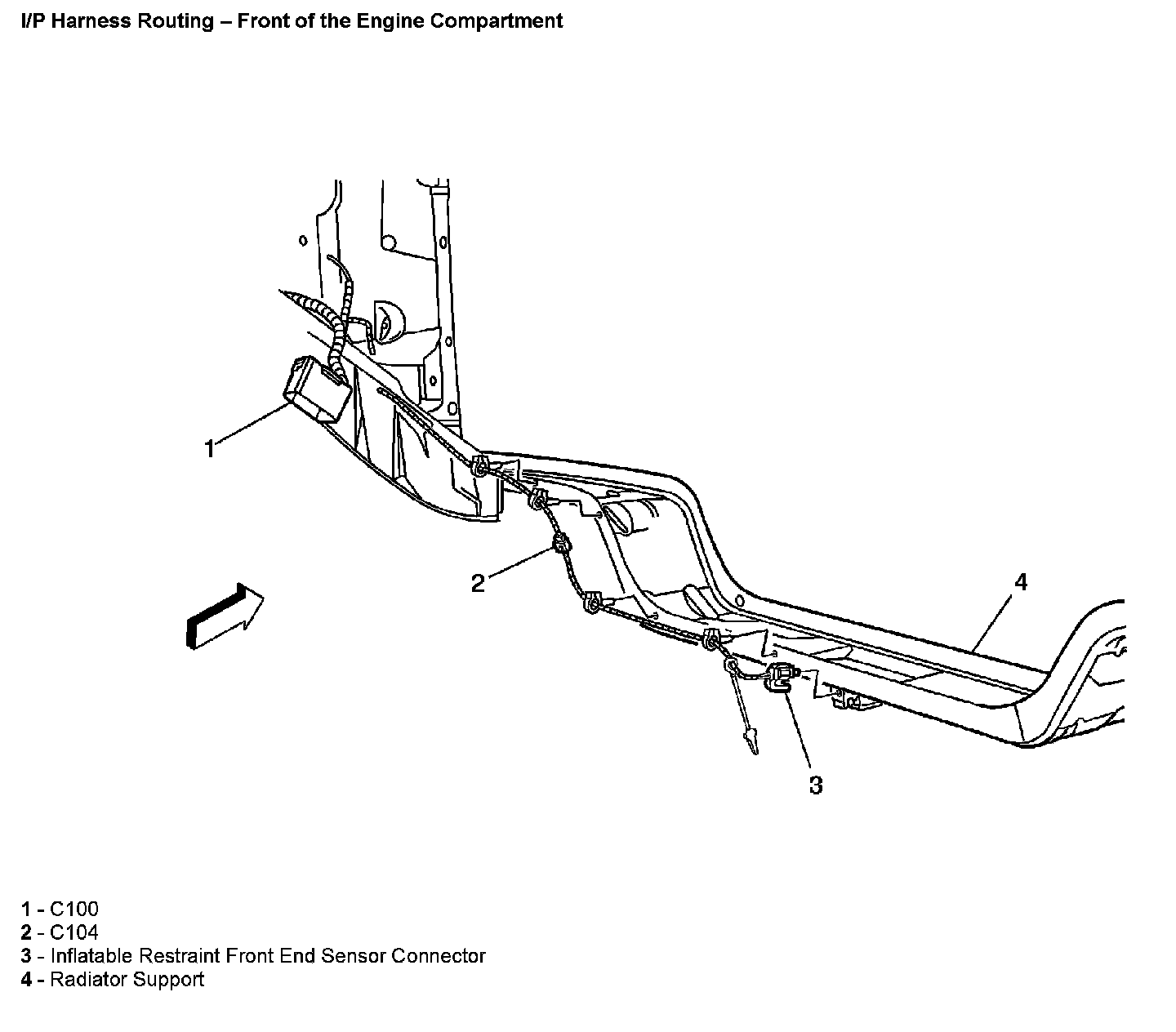 I/P Harness Routing – Front of the Engine Compartment

1

2

4

3

1 - C100
2 - C104
3 - Inflatable Restraint Front End Sensor Connector
4 - Radiator Support