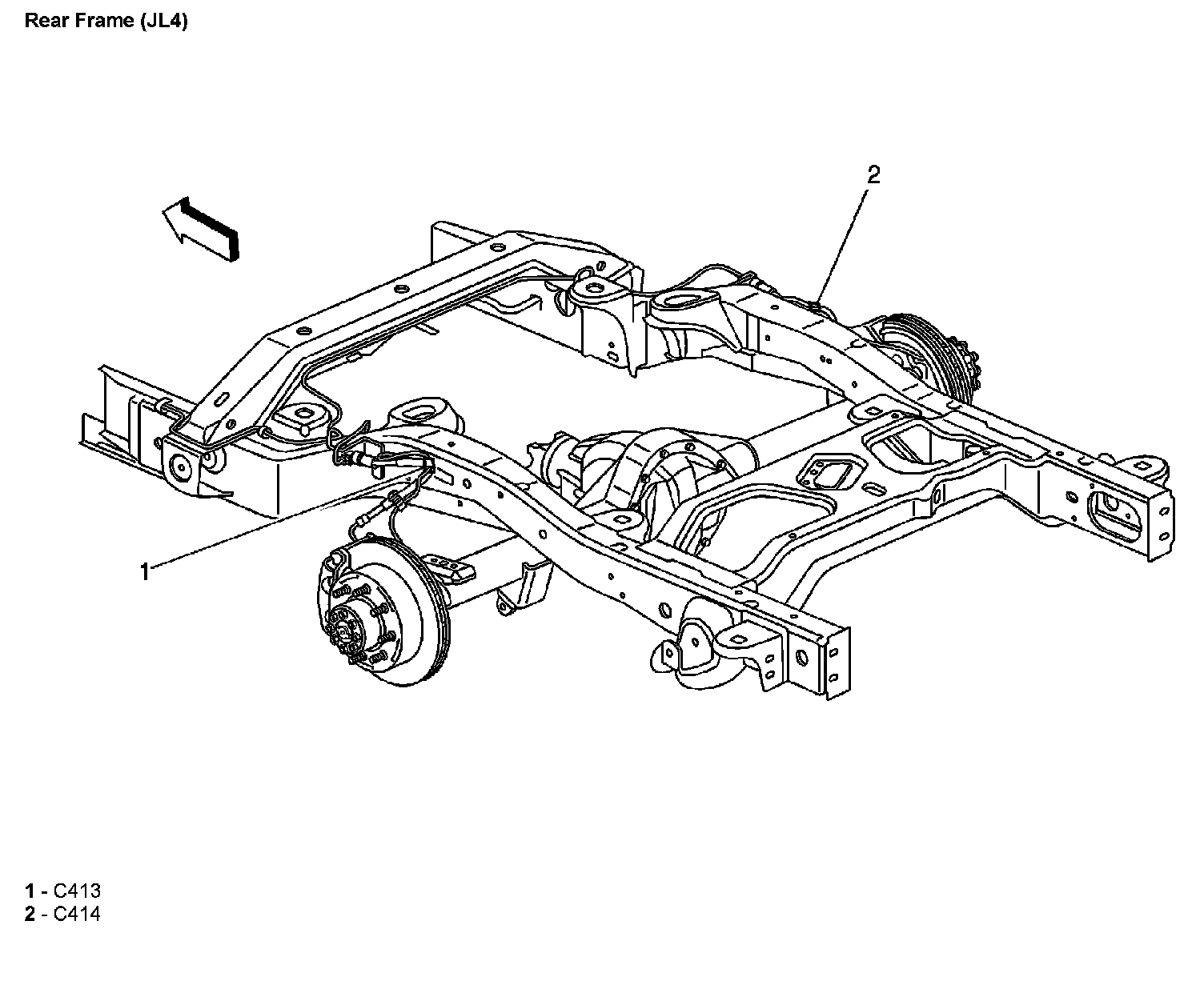 Rear Frame (JL4)

2

1

1 - C413
2 - C414