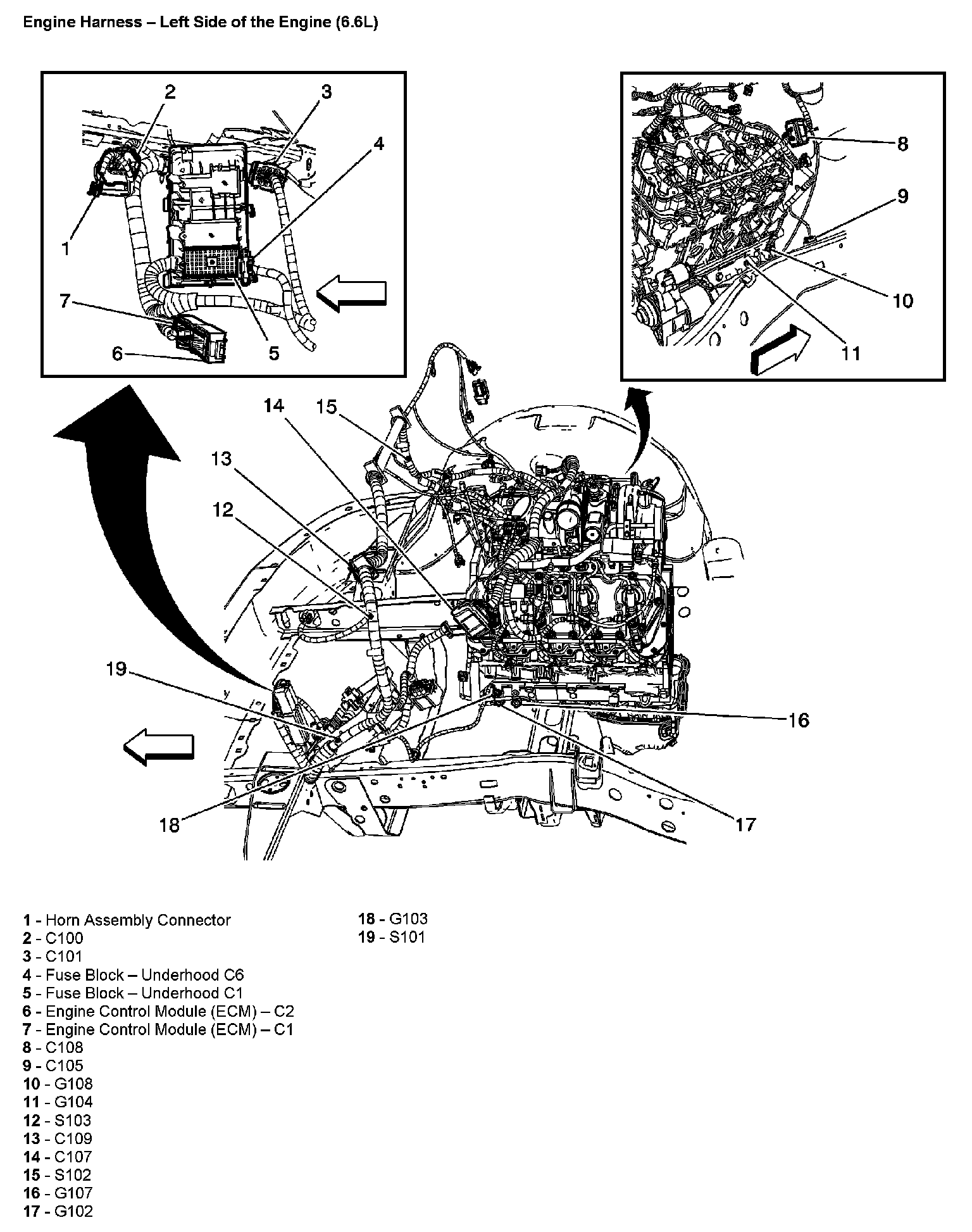 Engine Harness – Left Side of the Engine (6.6L)

2
3
4
1
7
6
5

8
9
10
11

14
15
13
12
19
16
18
17

1 - Horn Assembly Connector
2 - C100
3 - C101
4 - Fuse Block – Underhood C6
5 - Fuse Block – Underhood C1
6 - Engine Control Module (ECM) – C2
7 - Engine Control Module (ECM) – C1
8 - C108
9 - C105
10 - G108
11 - G104
12 - S103
13 - C109
14 - C107
15 - S102
16 - G107
17 - G102

18 - G103
19 - S101